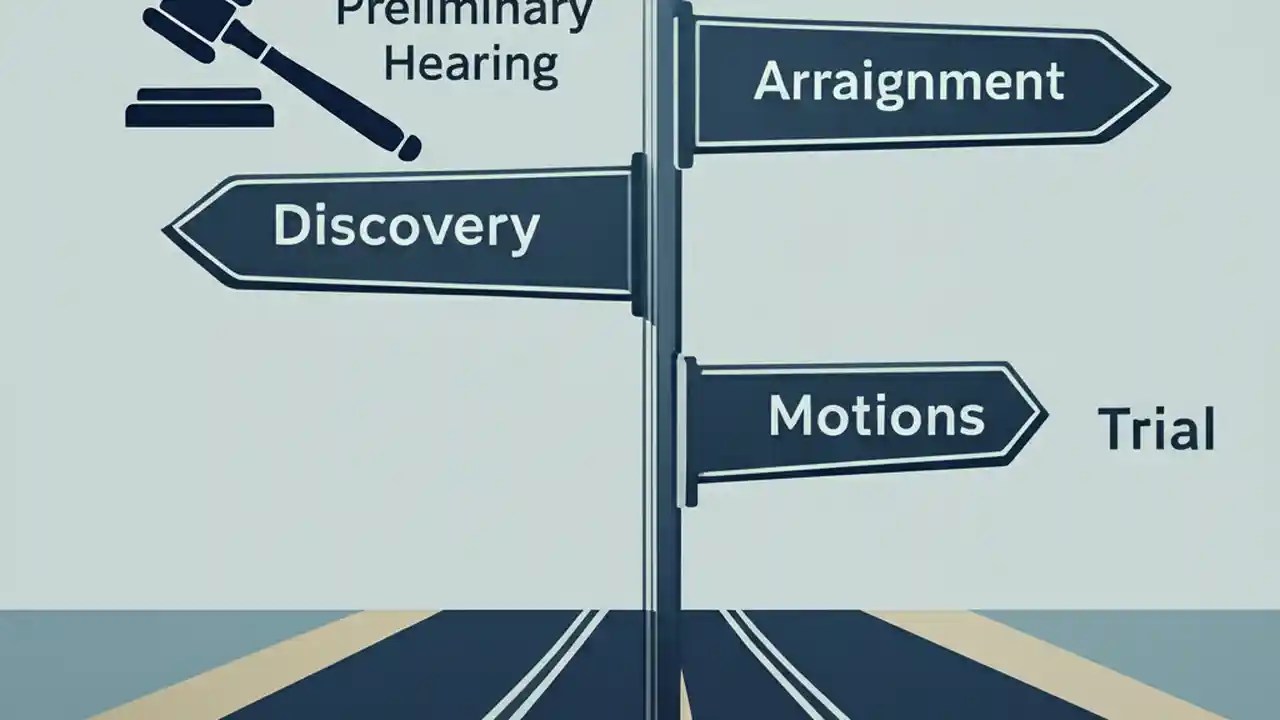 Preliminary Hearing

Arraignment

Discovery

Motions

Trial