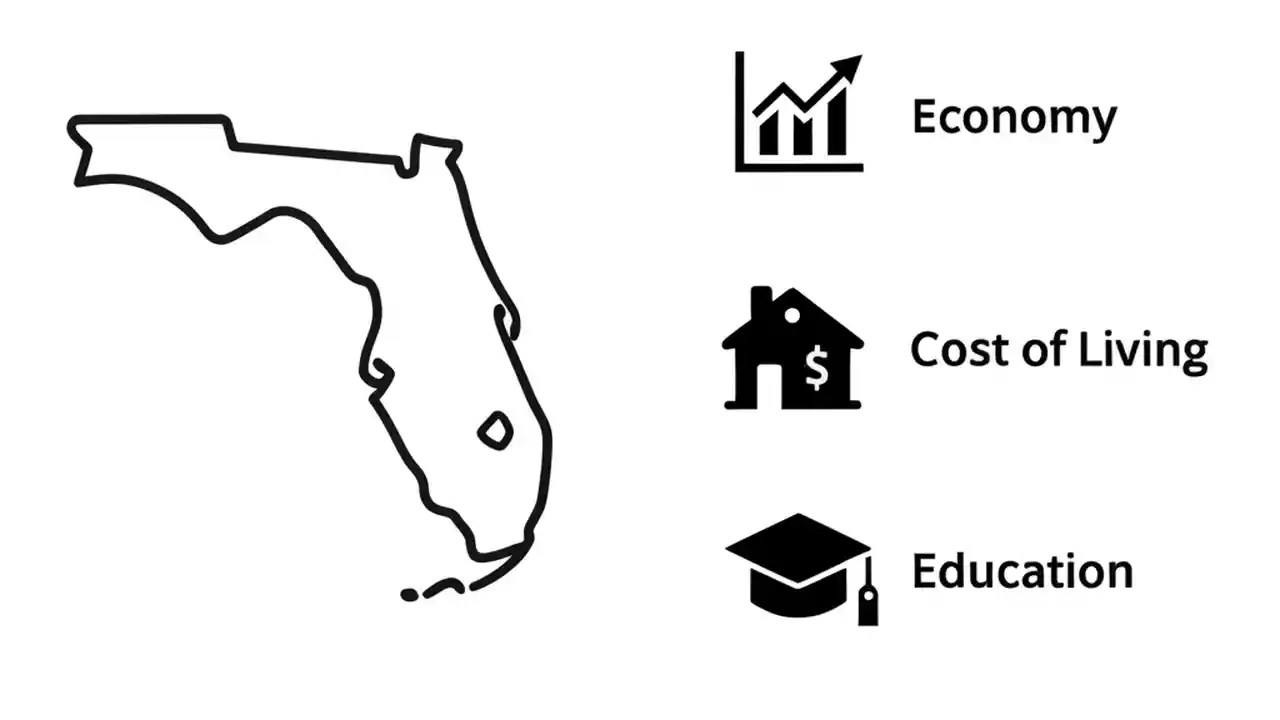 Economy

$

Cost of Living

Education