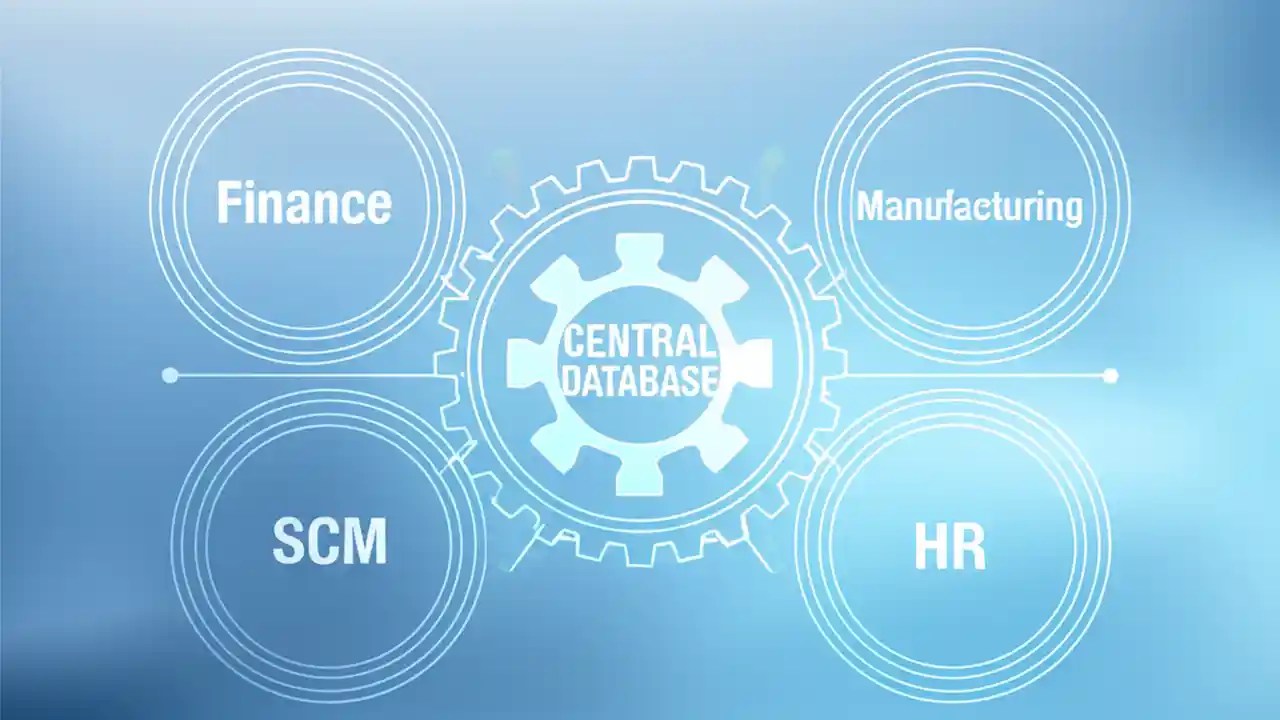 Finance

Manufacturing

CENTRAL DATABASE

SCM

HR