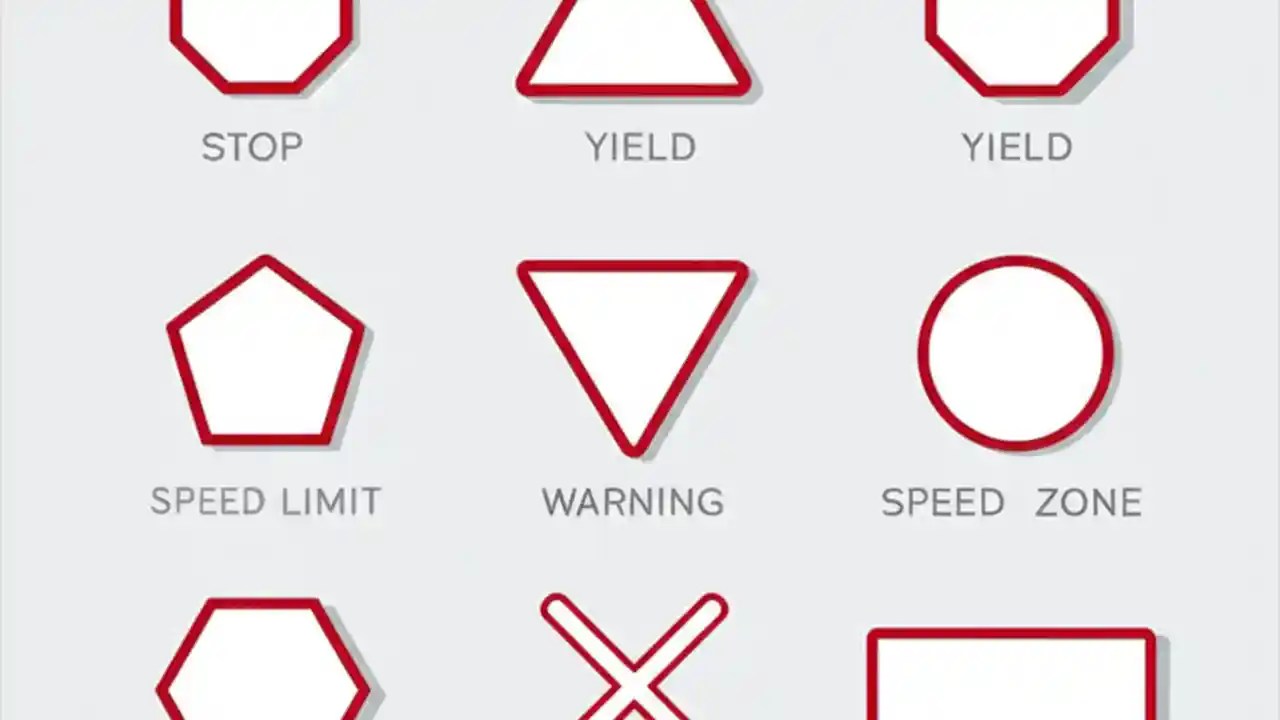 STOP

YIELD

YIELD

SPEED LIMIT

WARNING

SPEED ZONE