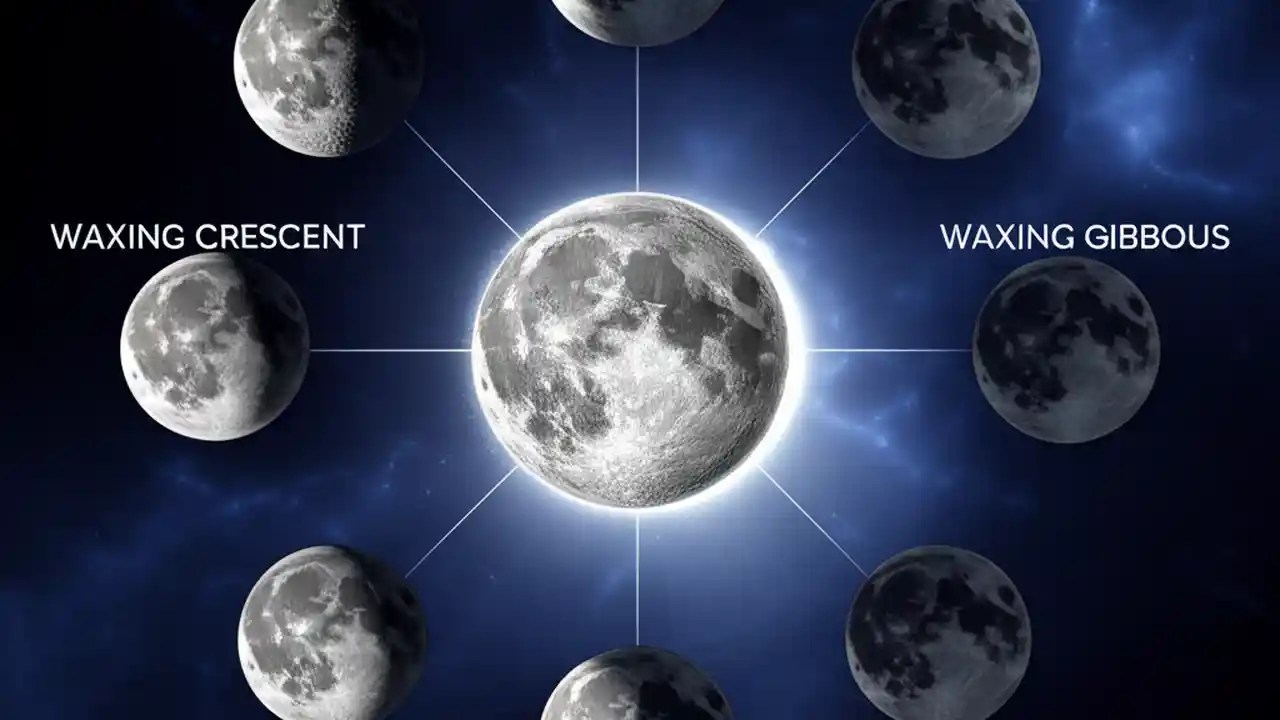 WAXING CRESCENT

WAXING GIBBOUS