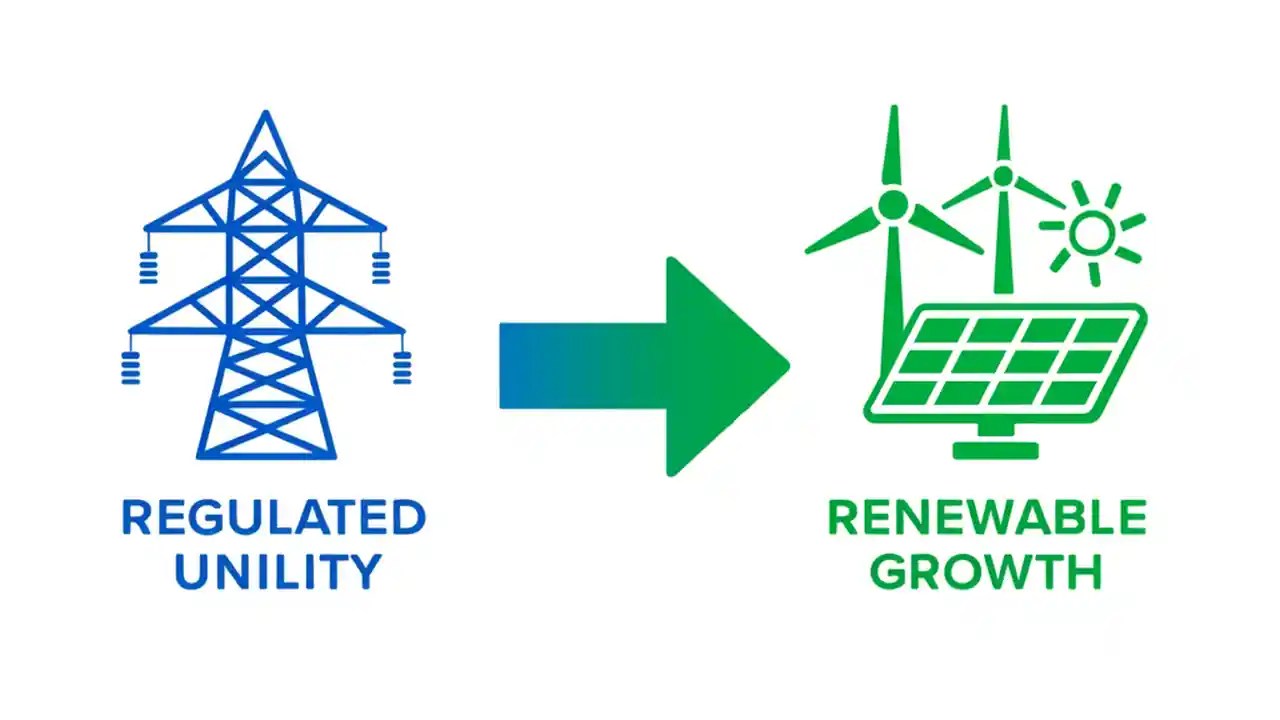 REGULATED UNILITY

RENEWABLE GROWTH