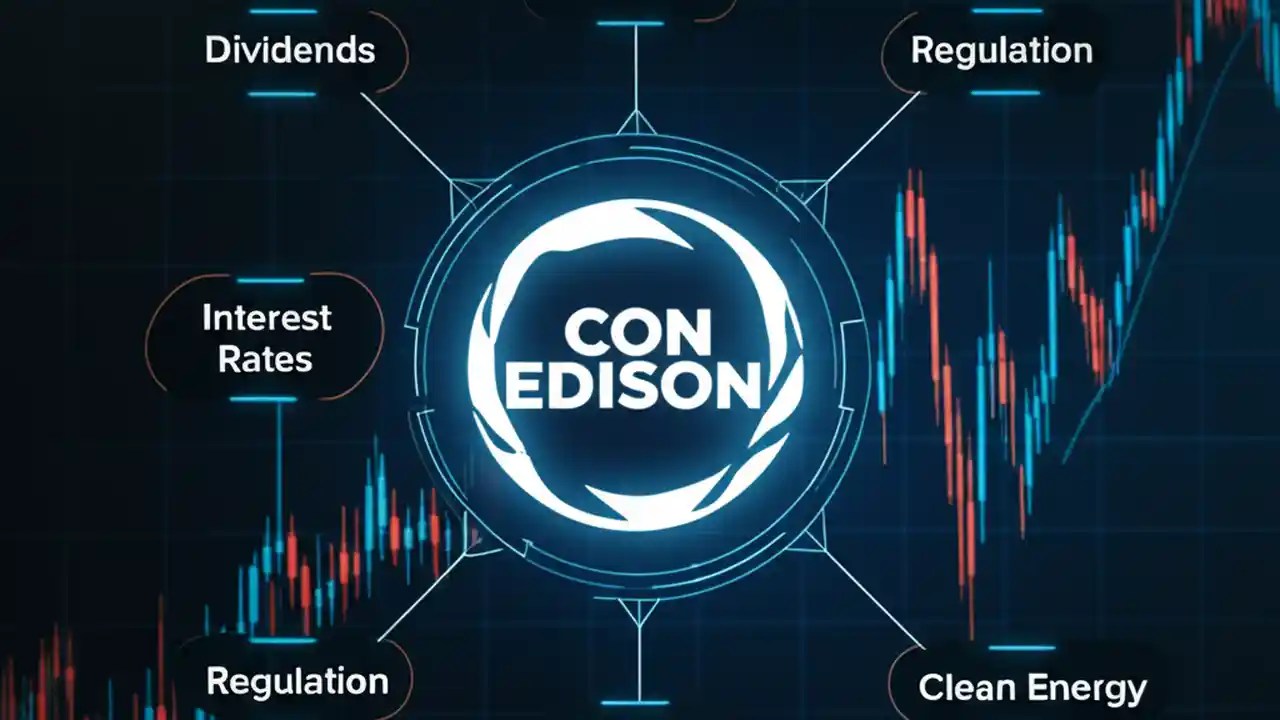 Dividends

Regulation

Interest Rates

CON EDISON

Regulation

Clean Energy