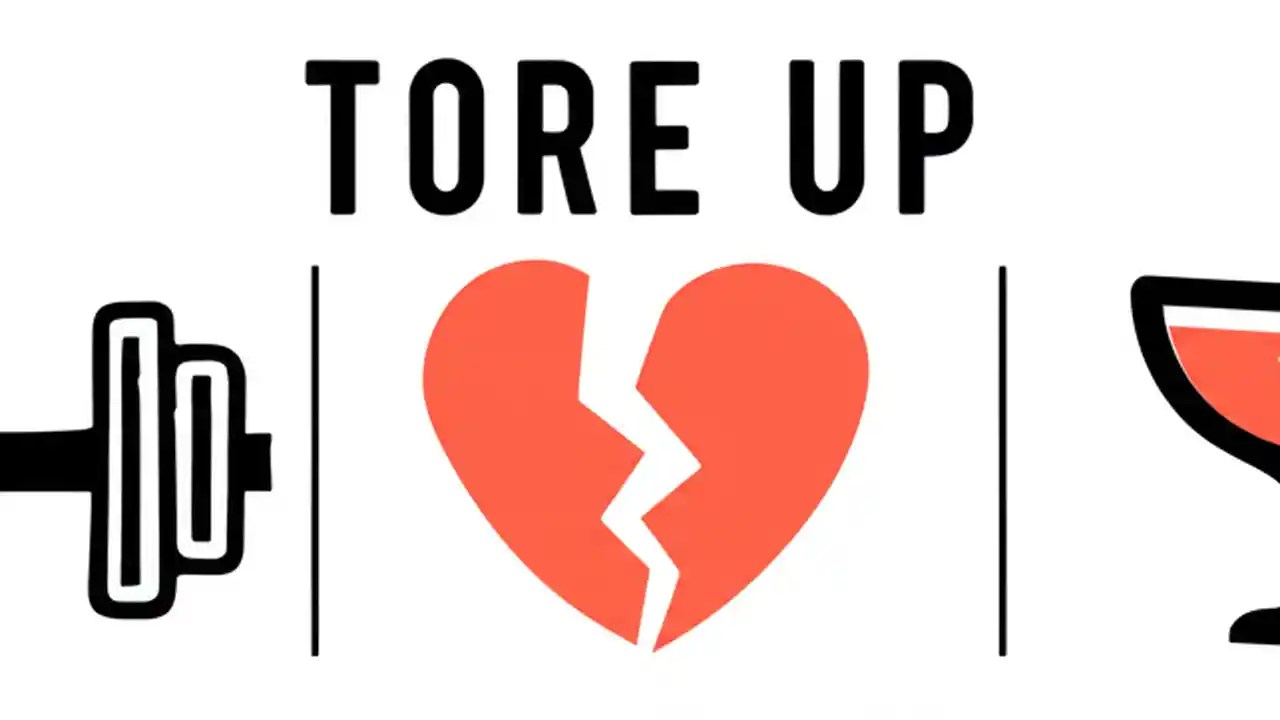 TORE UP