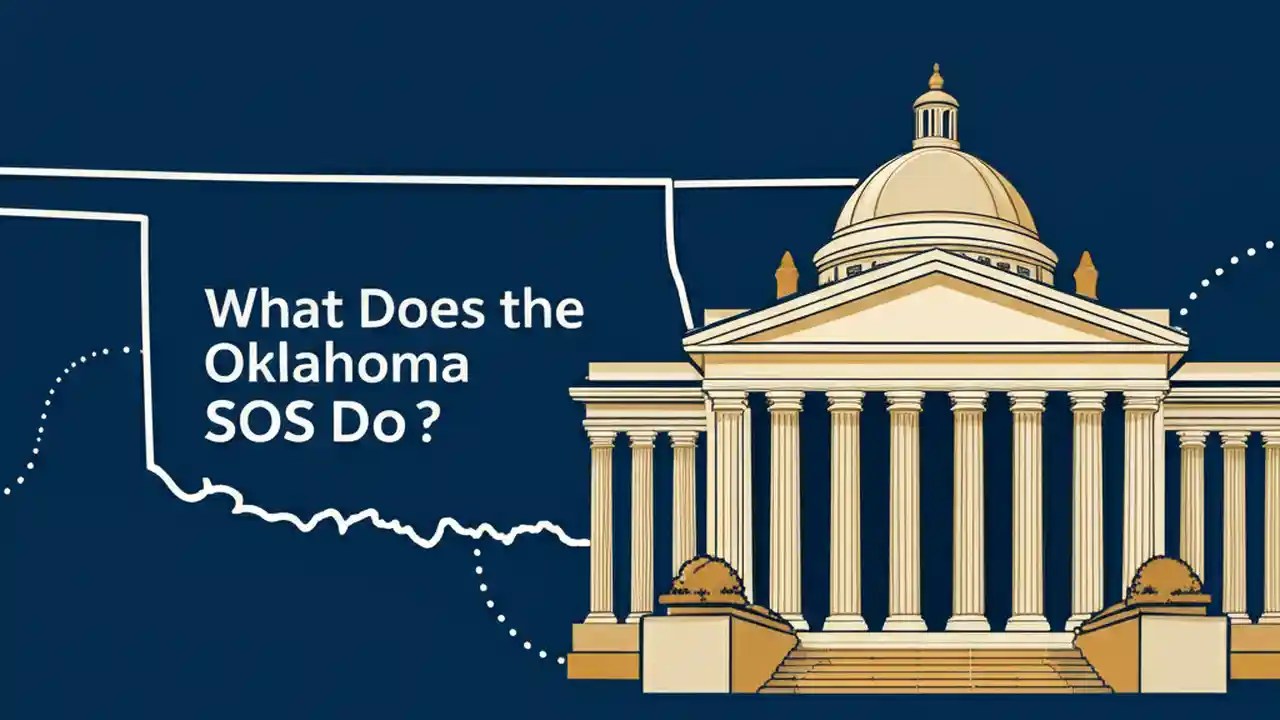 What Does the Oklahoma SOS Do ?