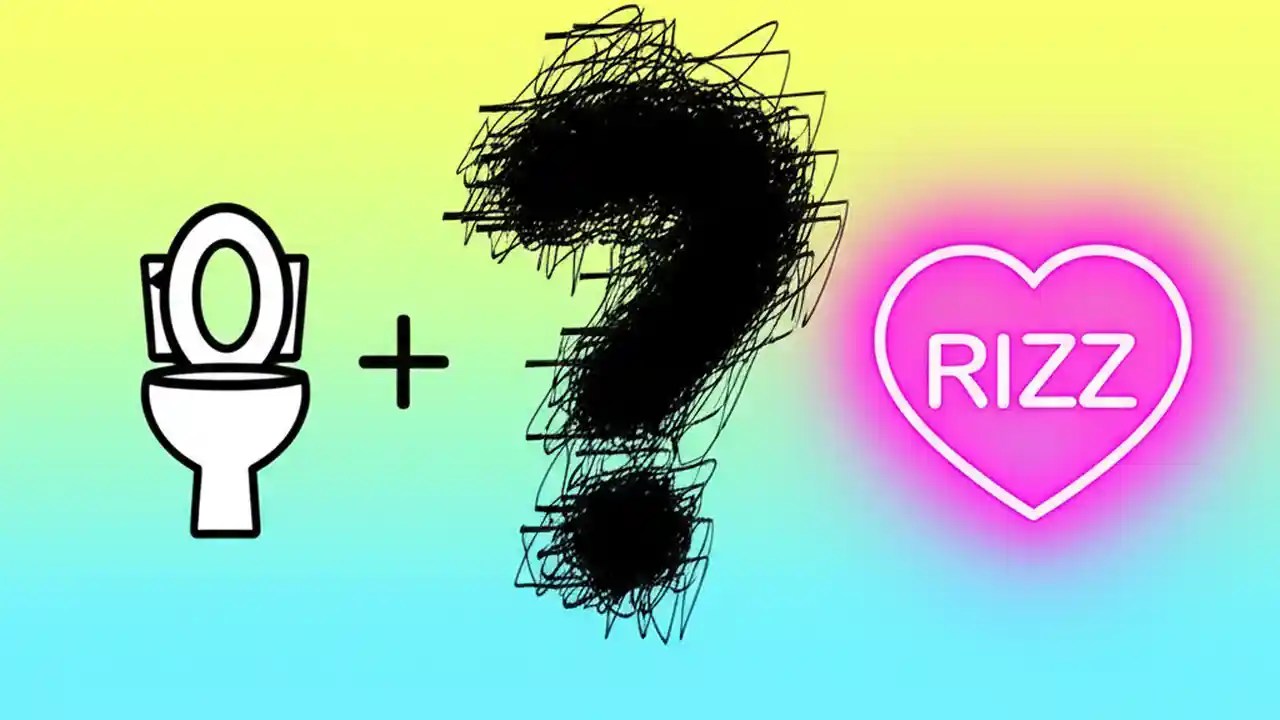 + ?

RIZZ