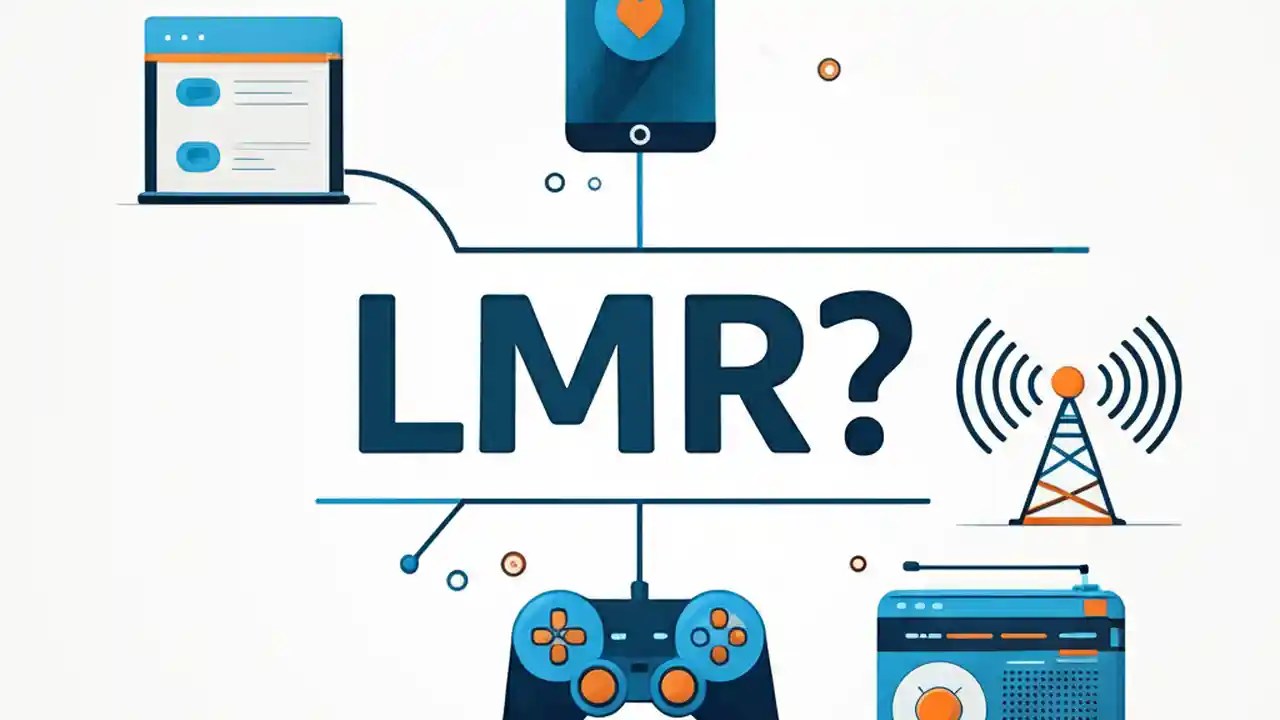 LMR?