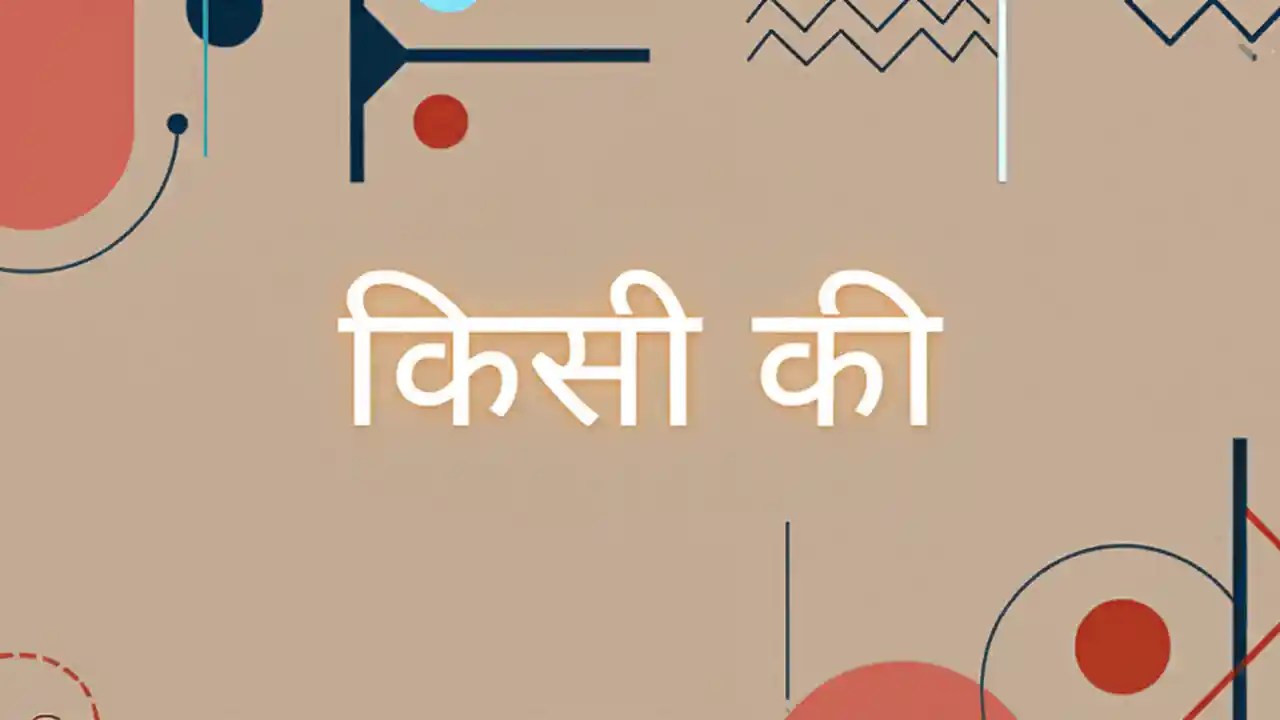 किसी की