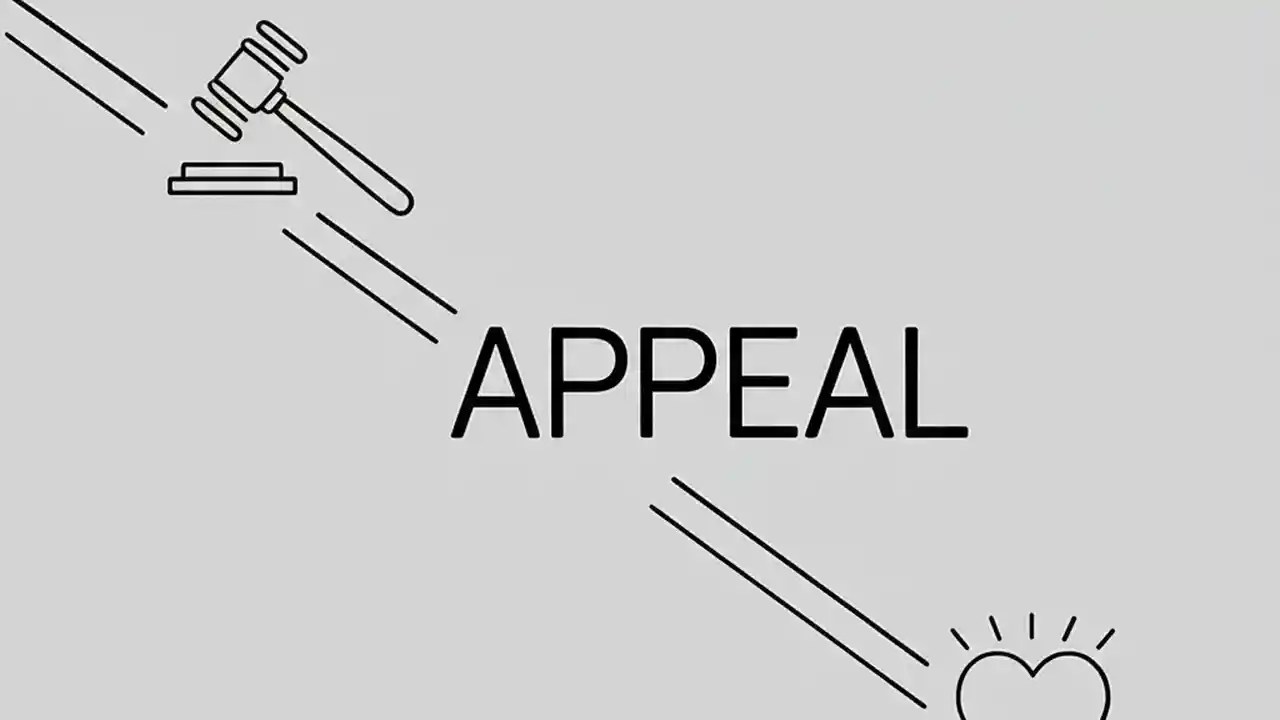 APPEAL