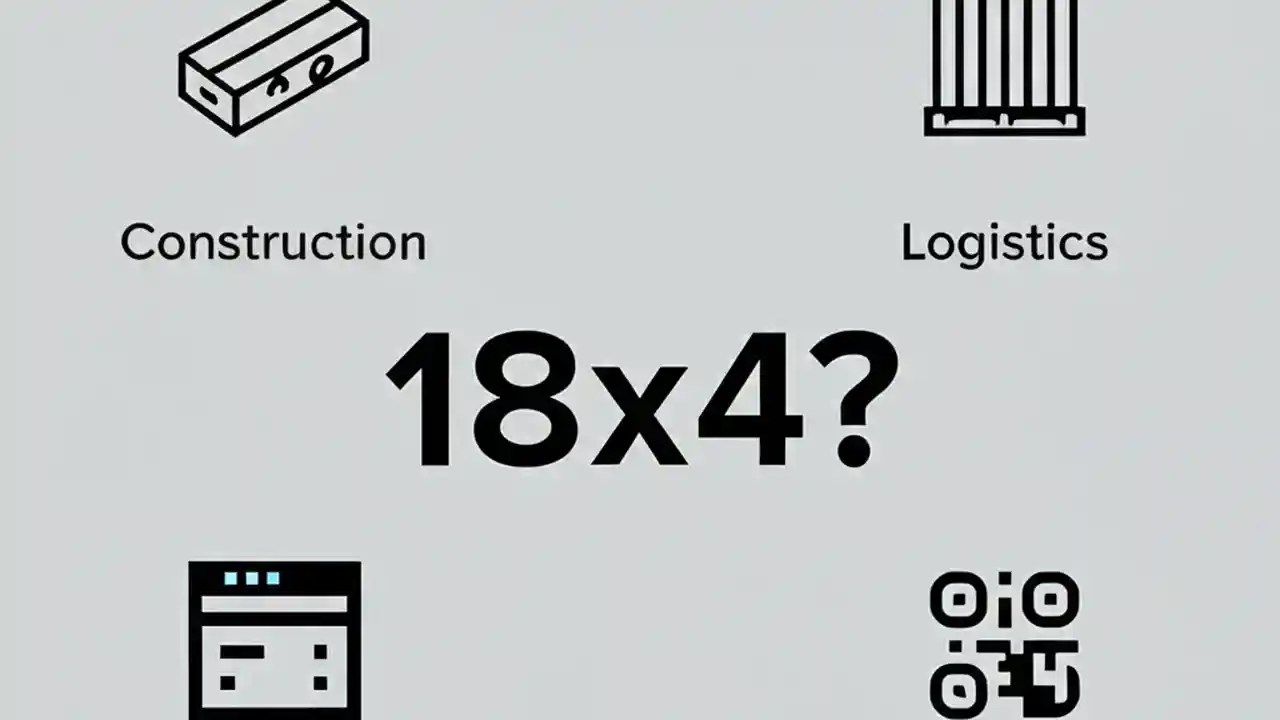 Construction

Logistics

18x4?