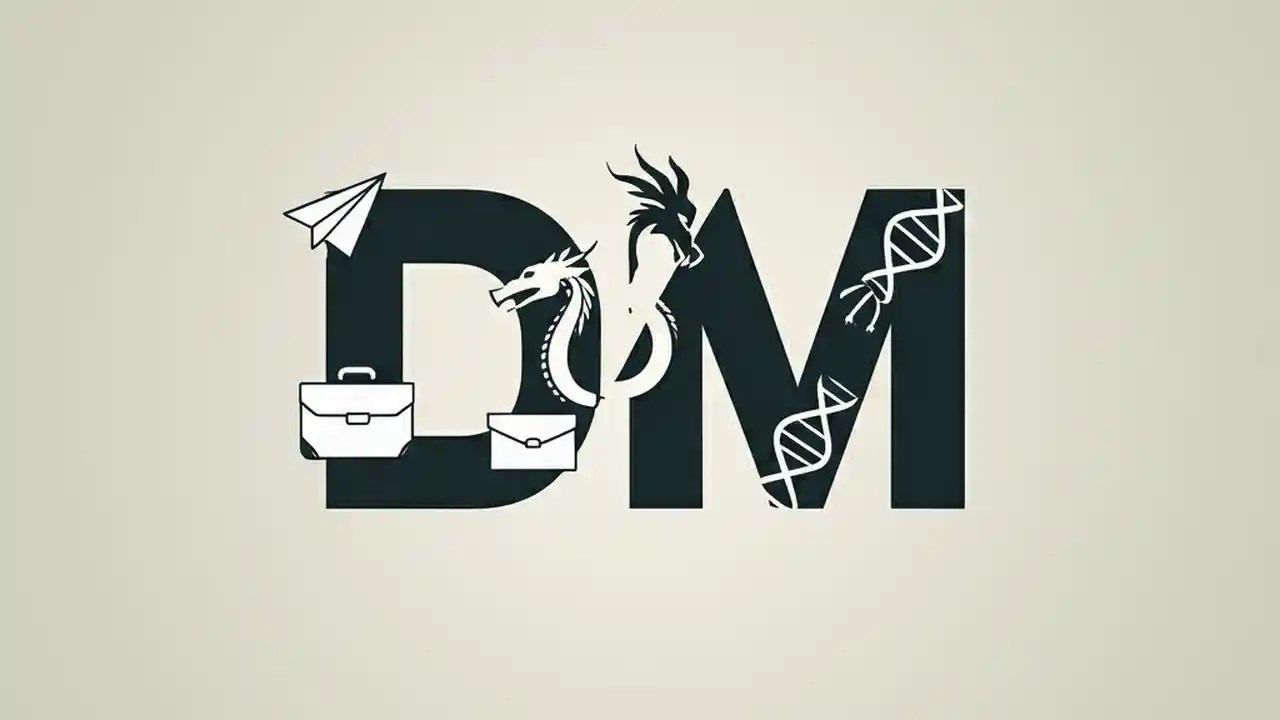 DM