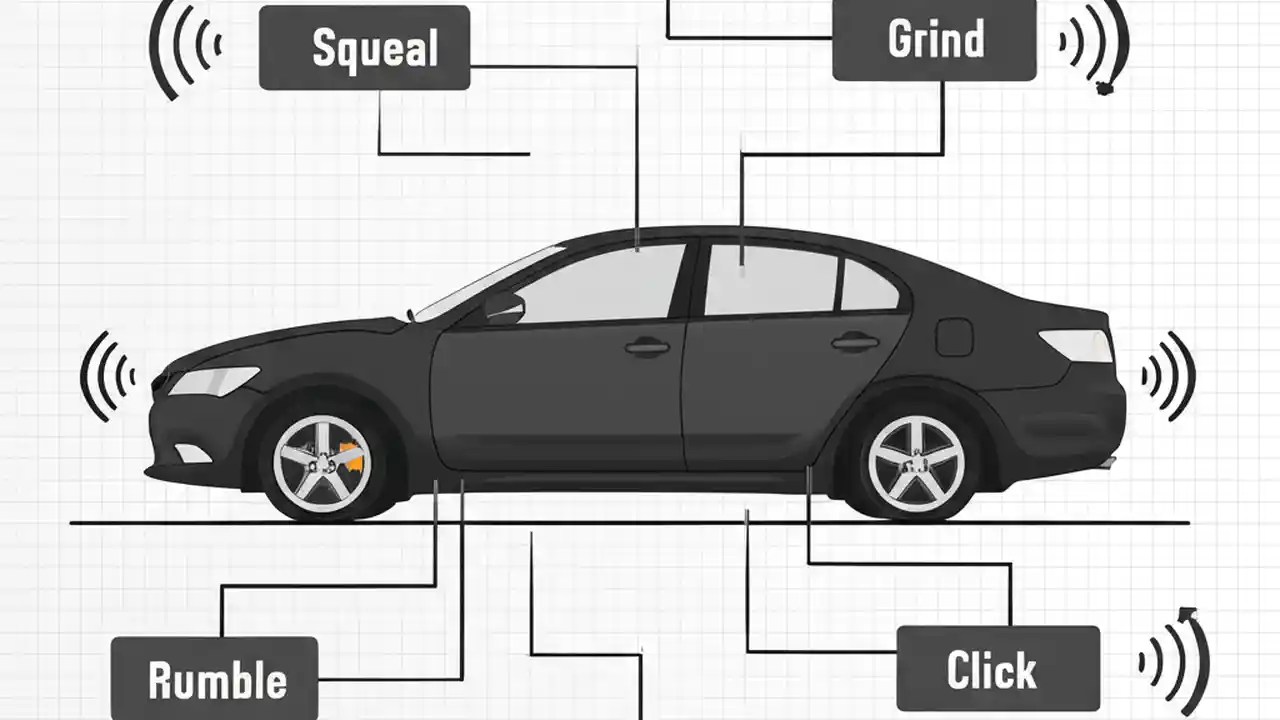 Squeal

Grind

Rumble

Click