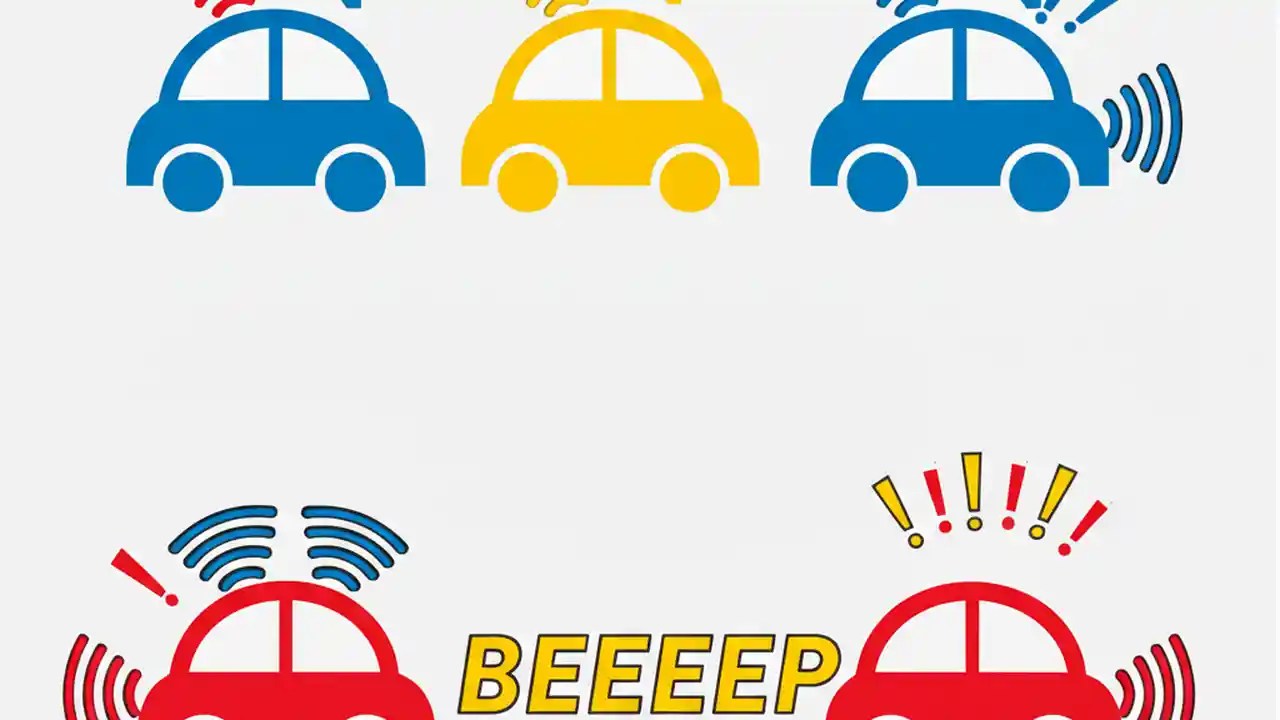 BEEEEP