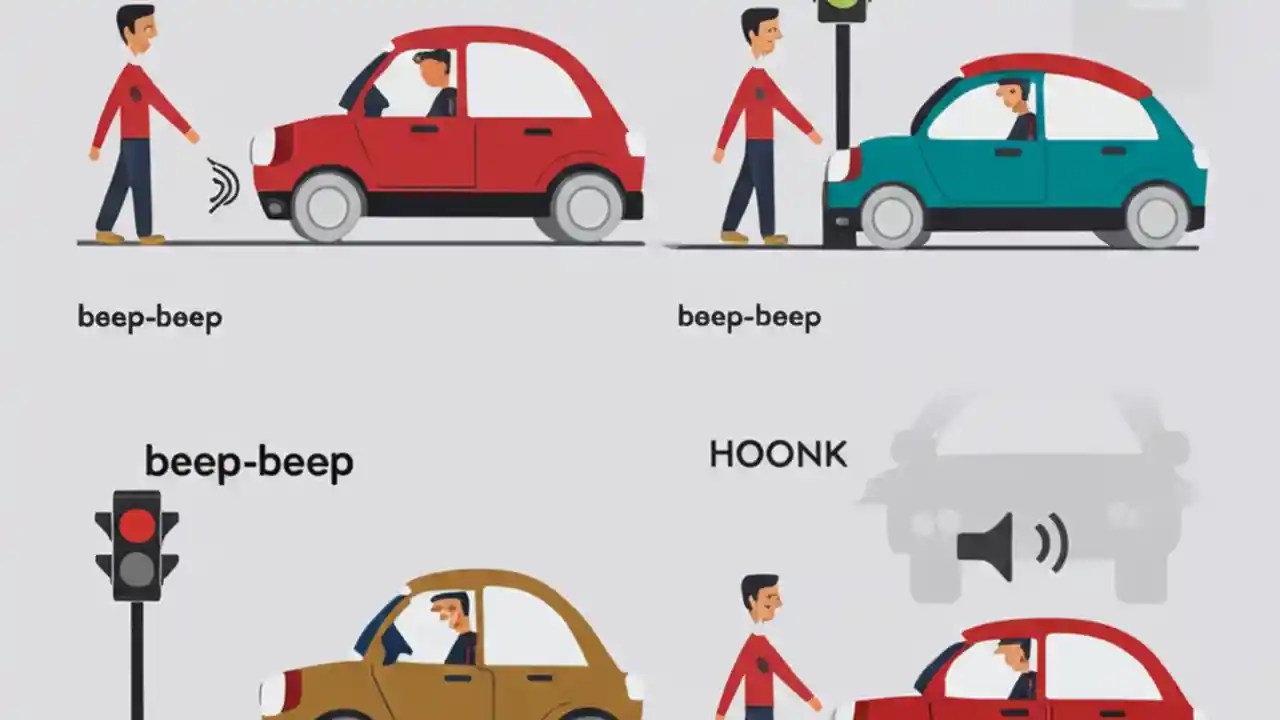 beep-beep

beep-beep

beep-beep

HOONK