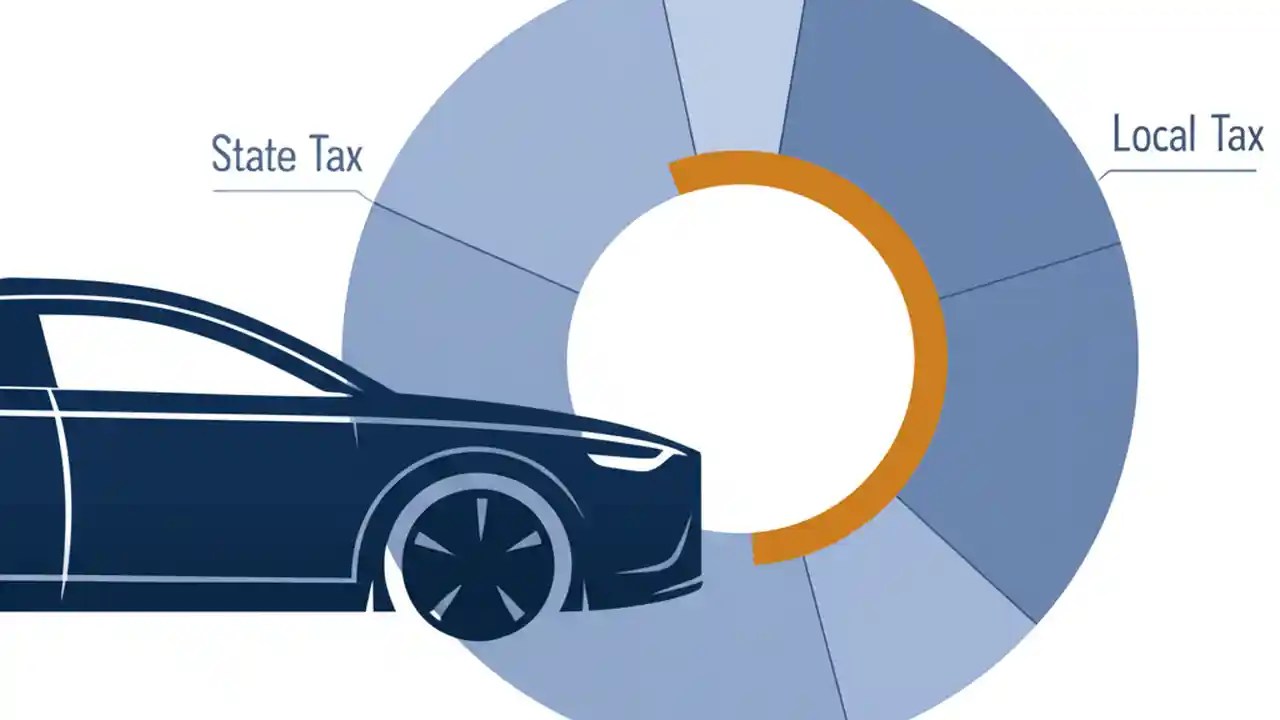 State Tax

Local Tax