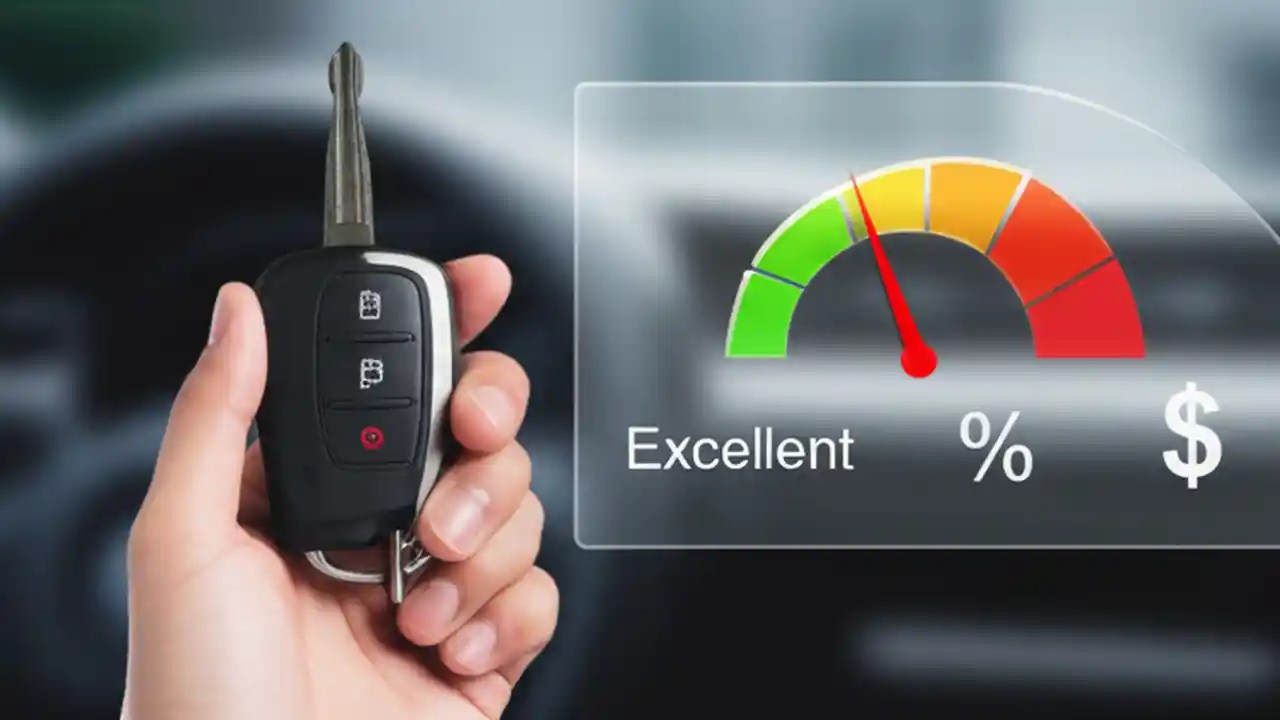 Excellent % $