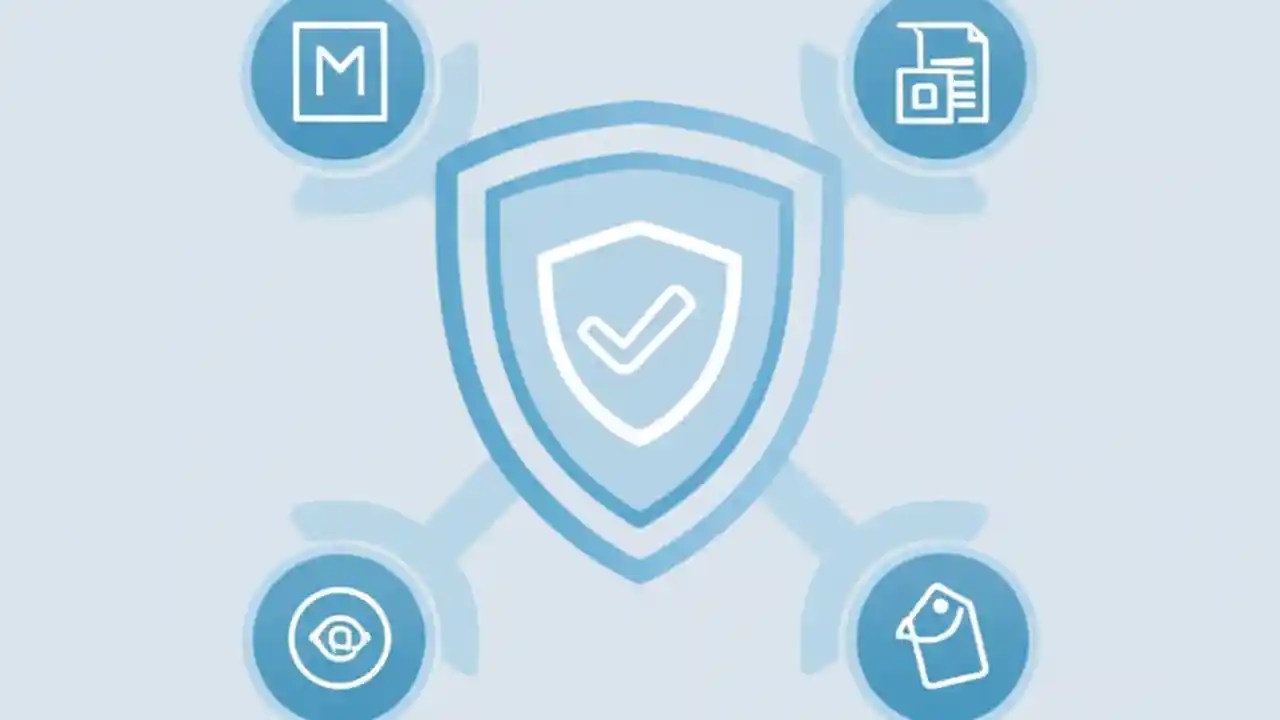 M