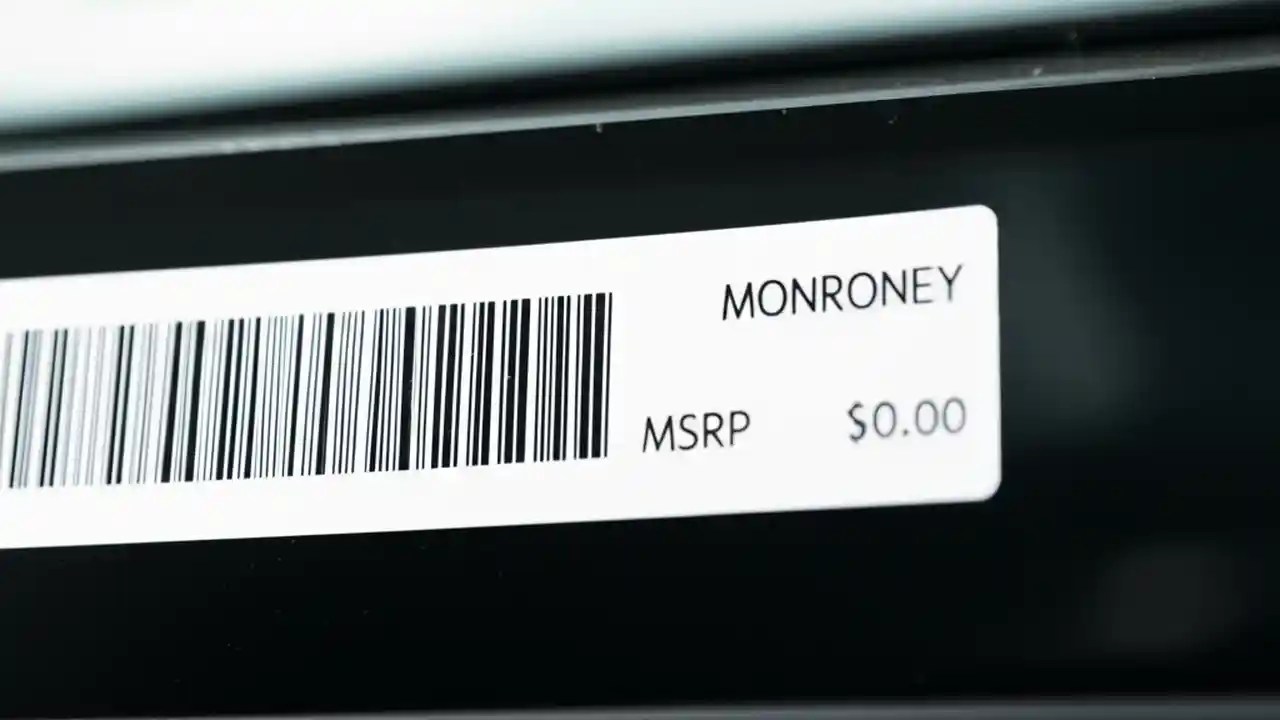 MONRONEY

MSRP $0.00