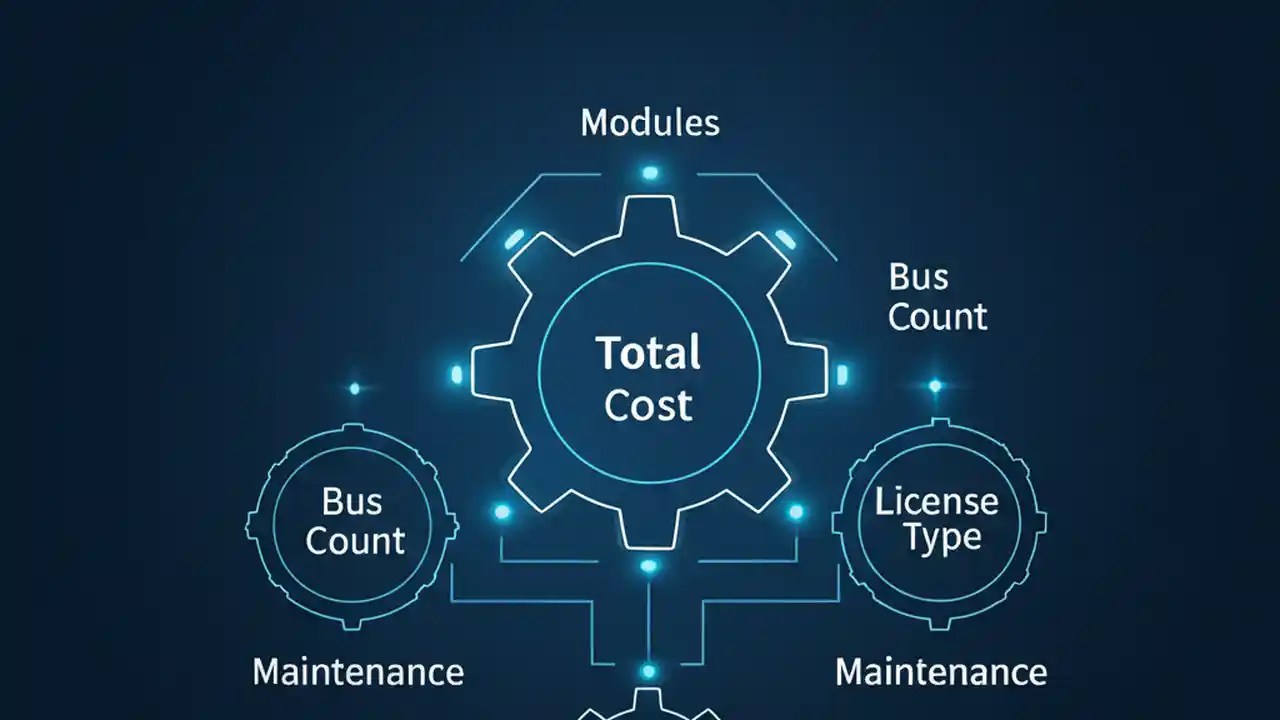 Modules

Bus Count

Total Cost

Bus Count

License Type

Maintenance

Maintenance