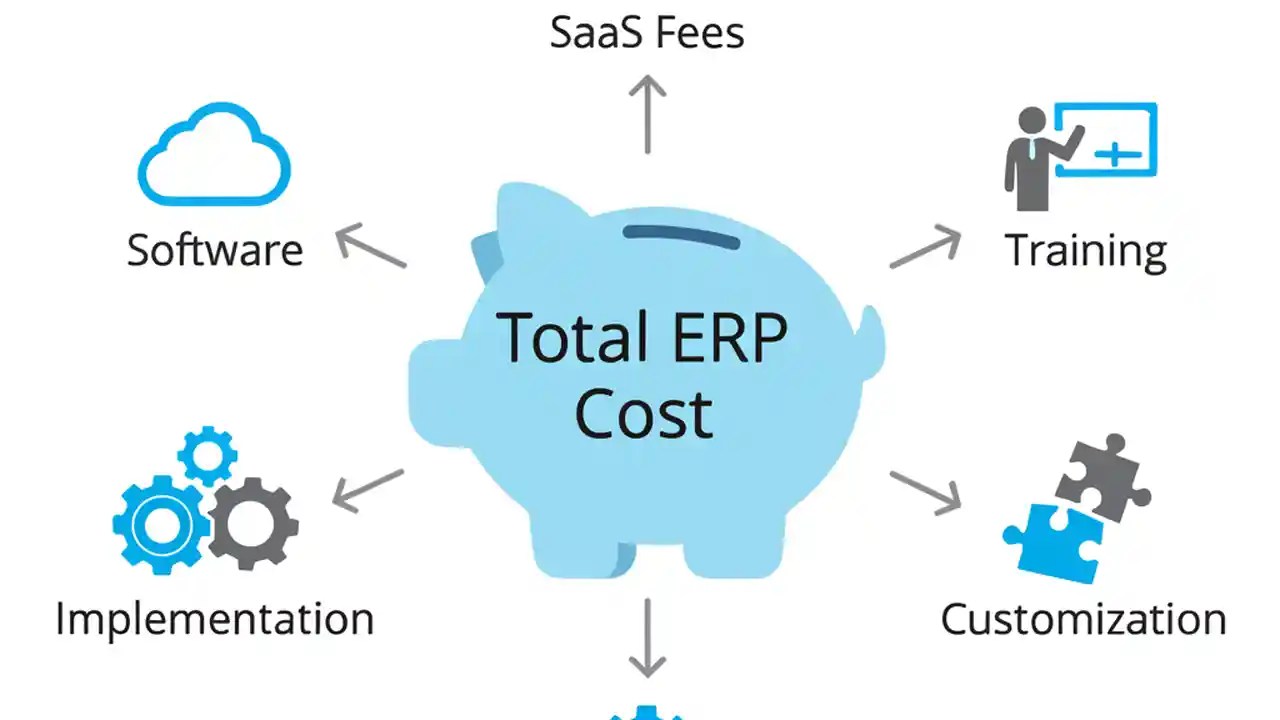 SaaS Fees

Software

Training

Total ERP Cost

Implementation

Customization