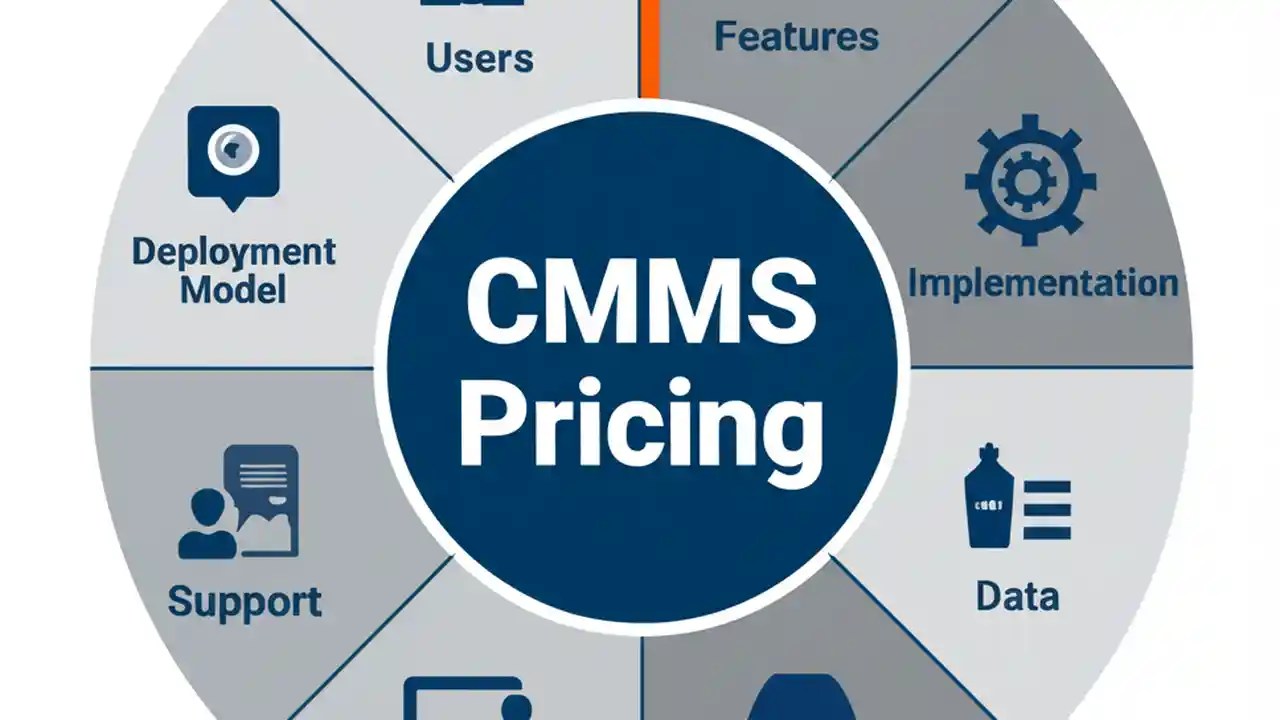 Users

Features

Deployment Model

CMMS Pricing

Implementation

Support

Data