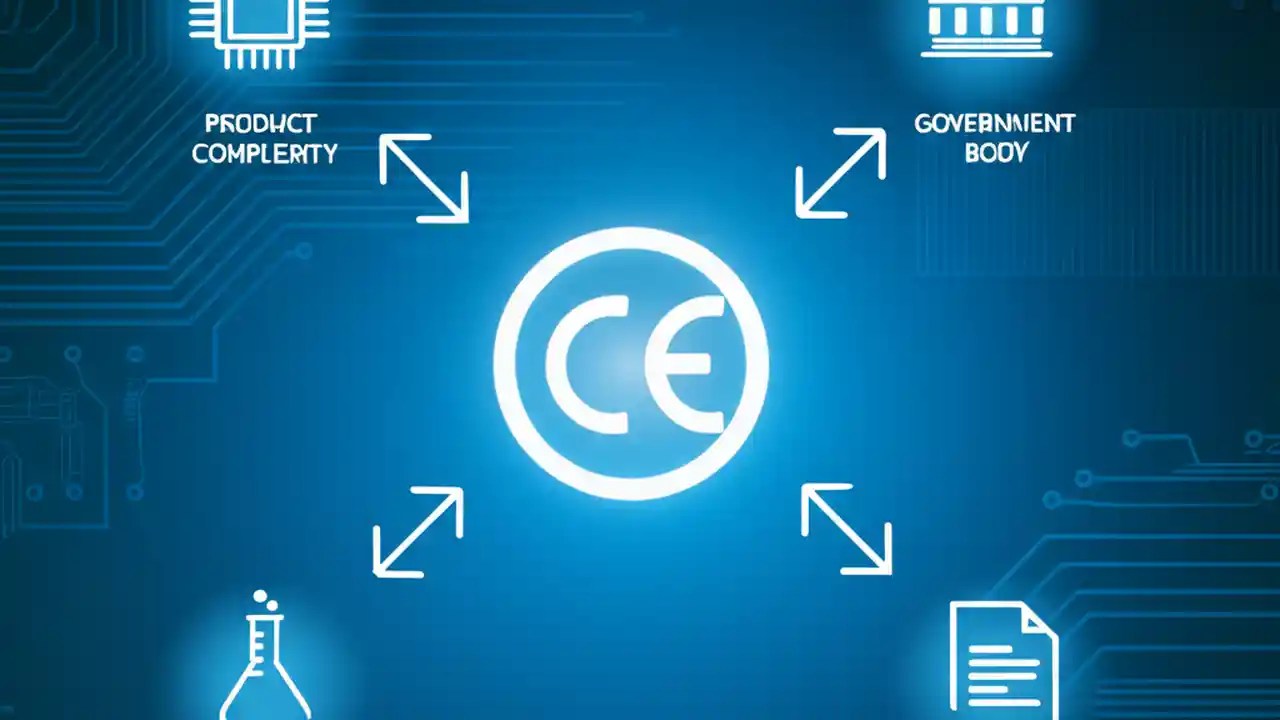 PRODHCT COMPLERITY

GOVERNMENT BODY

CE