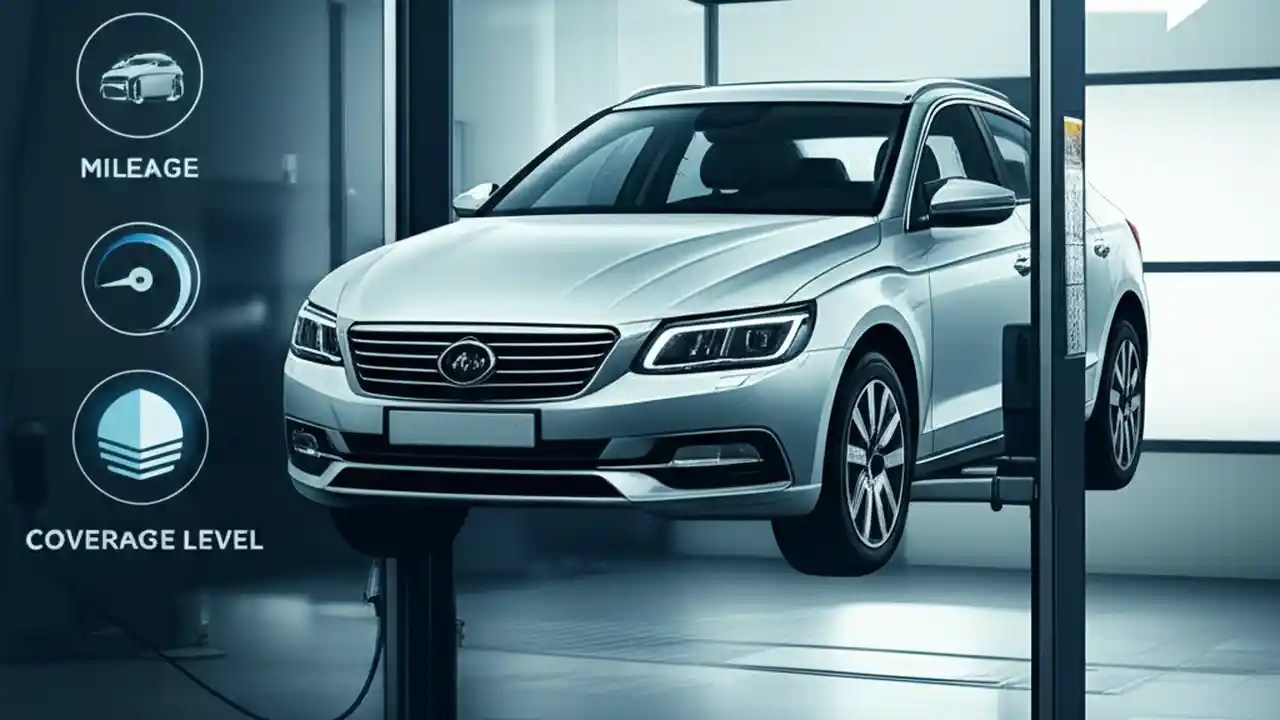 MILEAGE

COVERAGE LEVEL