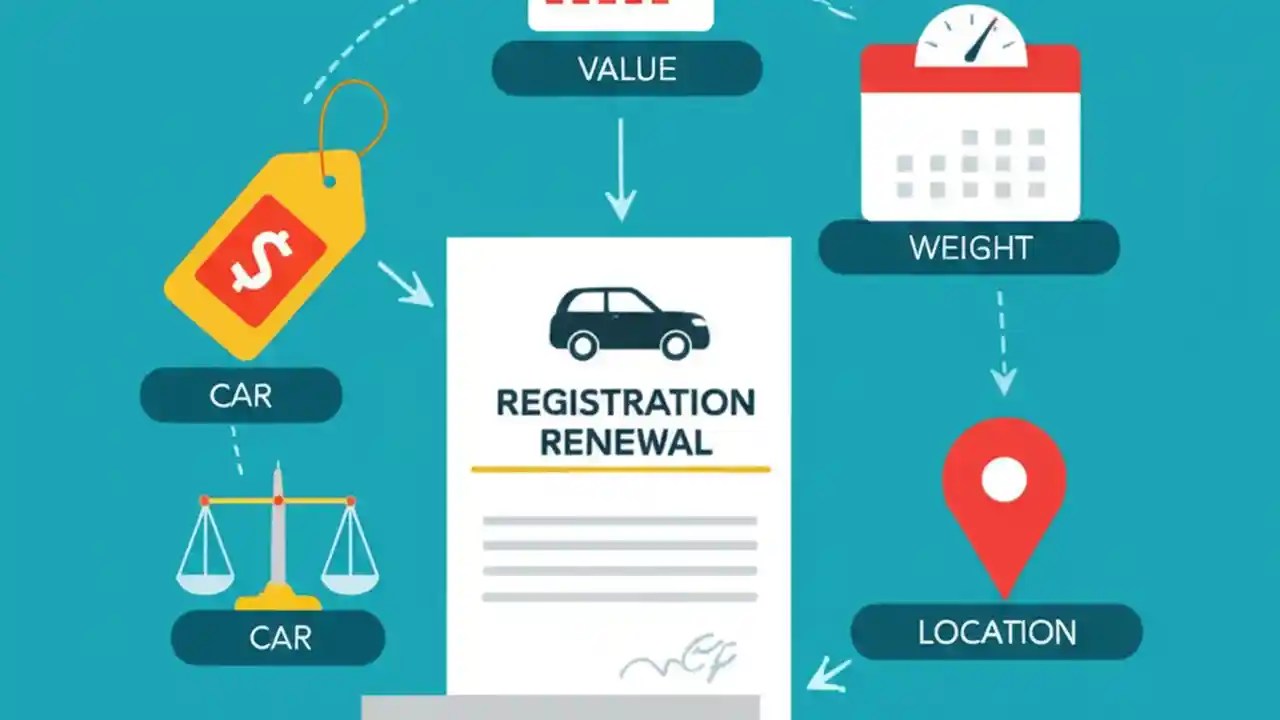 VALUE

WEIGHT

$

CAR

REGISTRATION RENEWAL

CAR

LOCATION