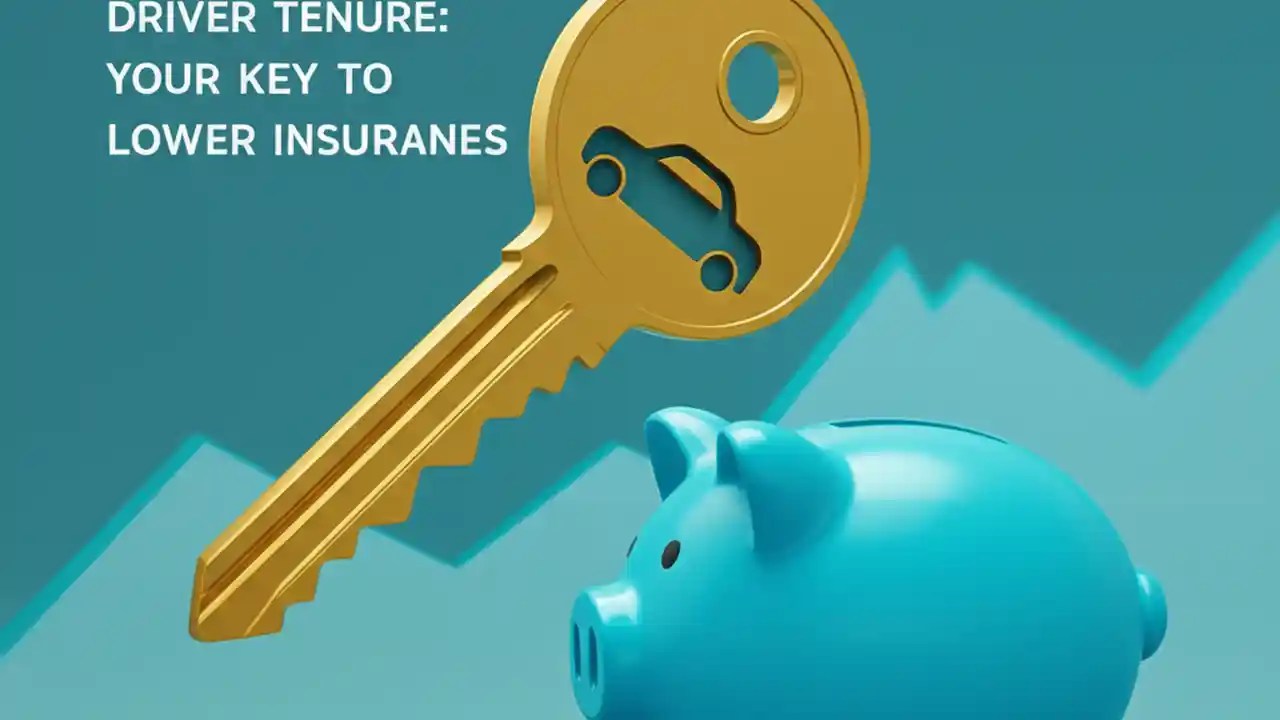 DRIVER TENURE:
YOUR KEY TO
LOWER INSURANES