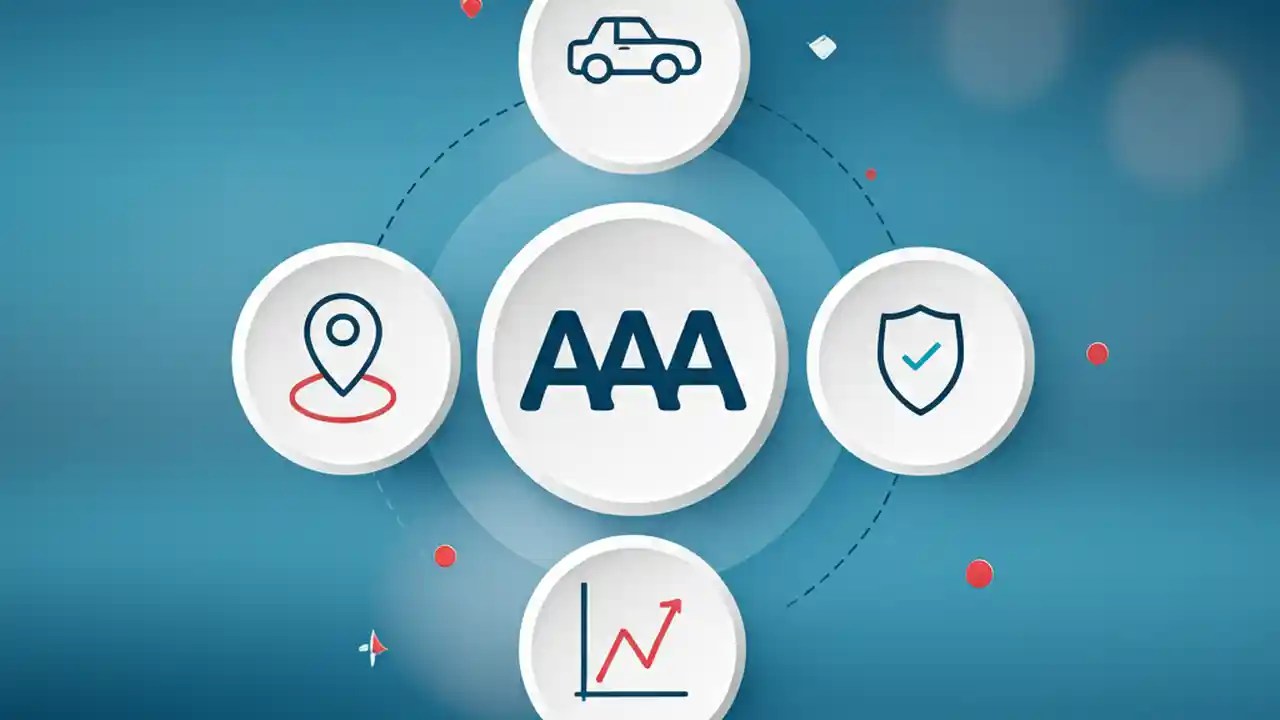 AAA