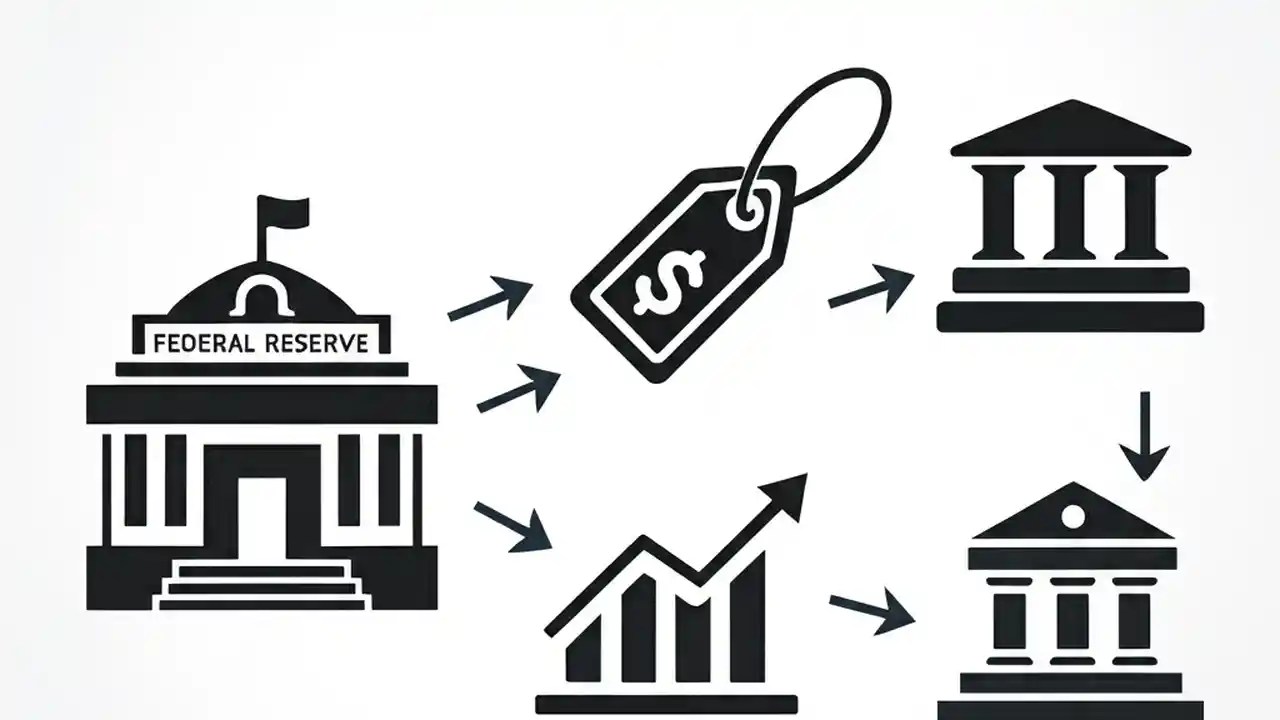 FEDERAL RESERVE

$