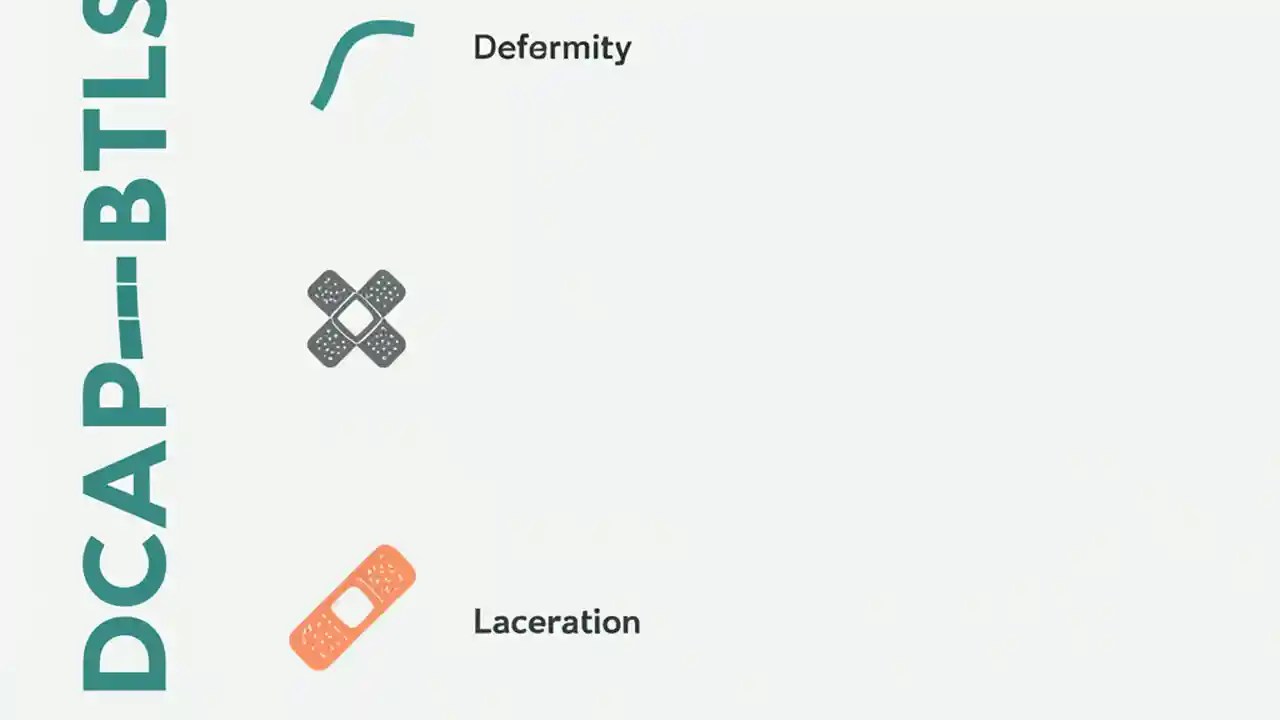 DCAP-BTLS

Deformity

Laceration