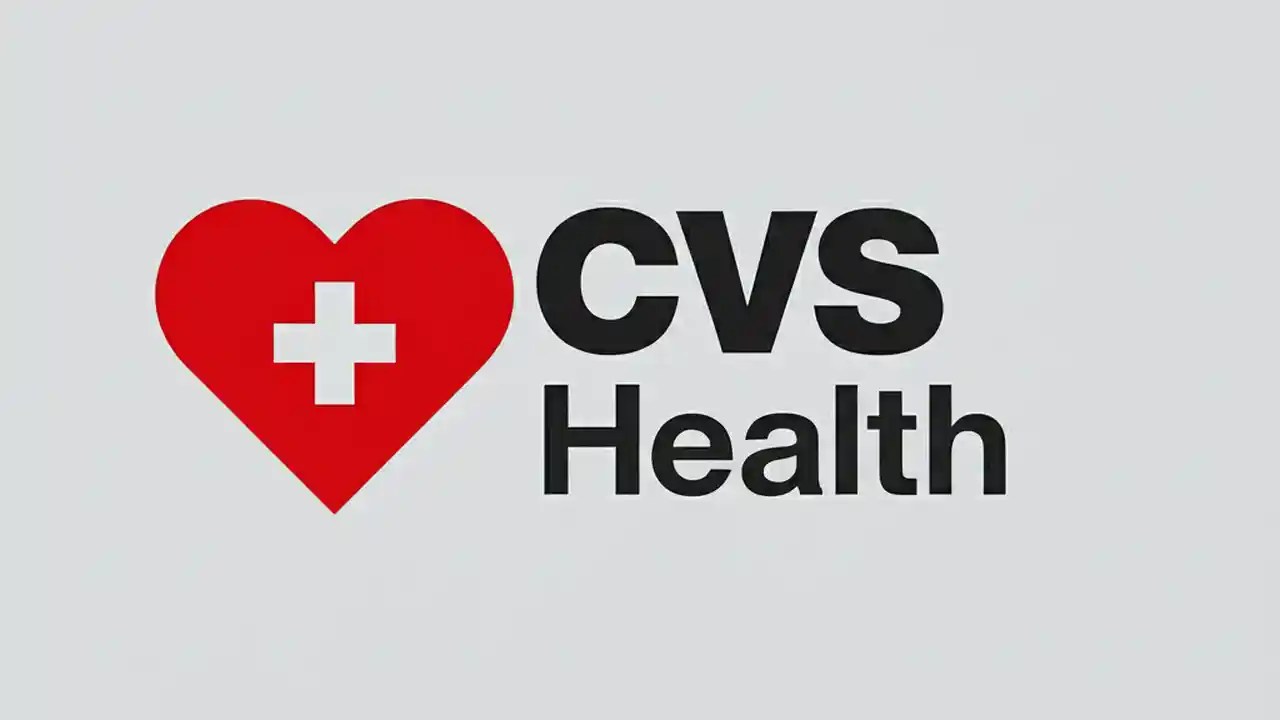 CVS
Health