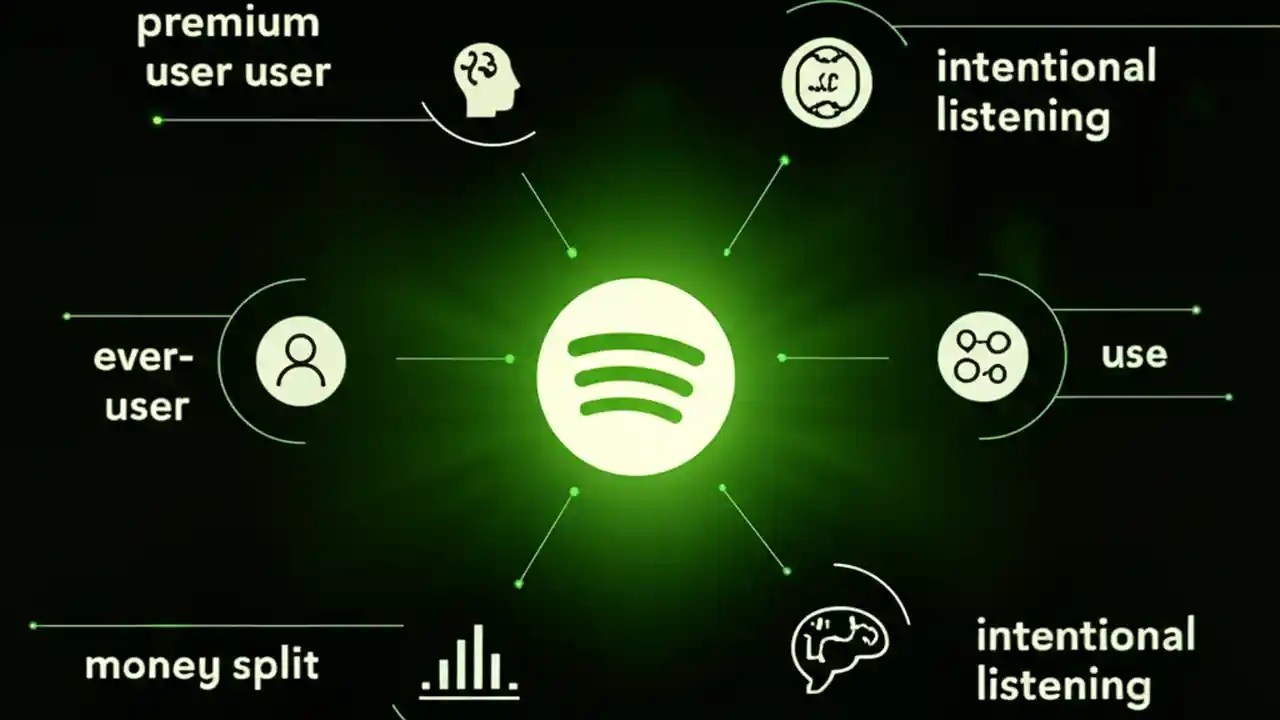 premium user user

intentional listening

ever-user

use

money split

intentional listening