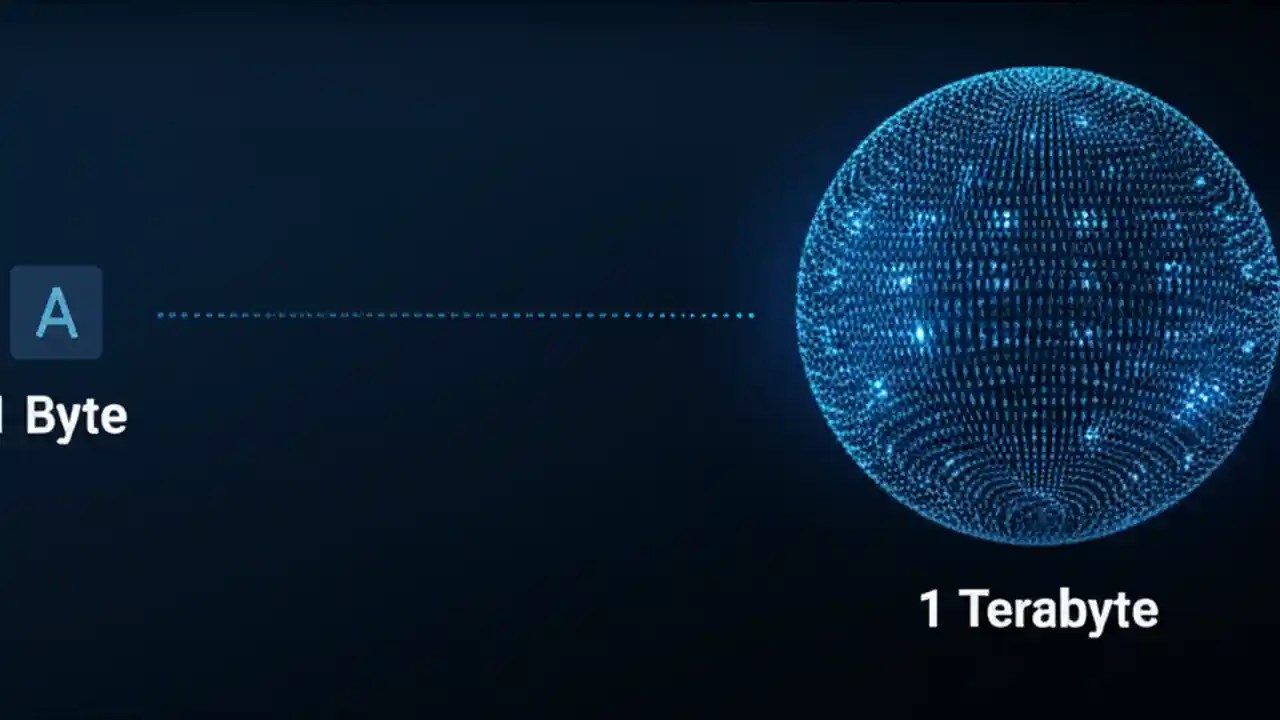 A

1 Byte

1 Terabyte