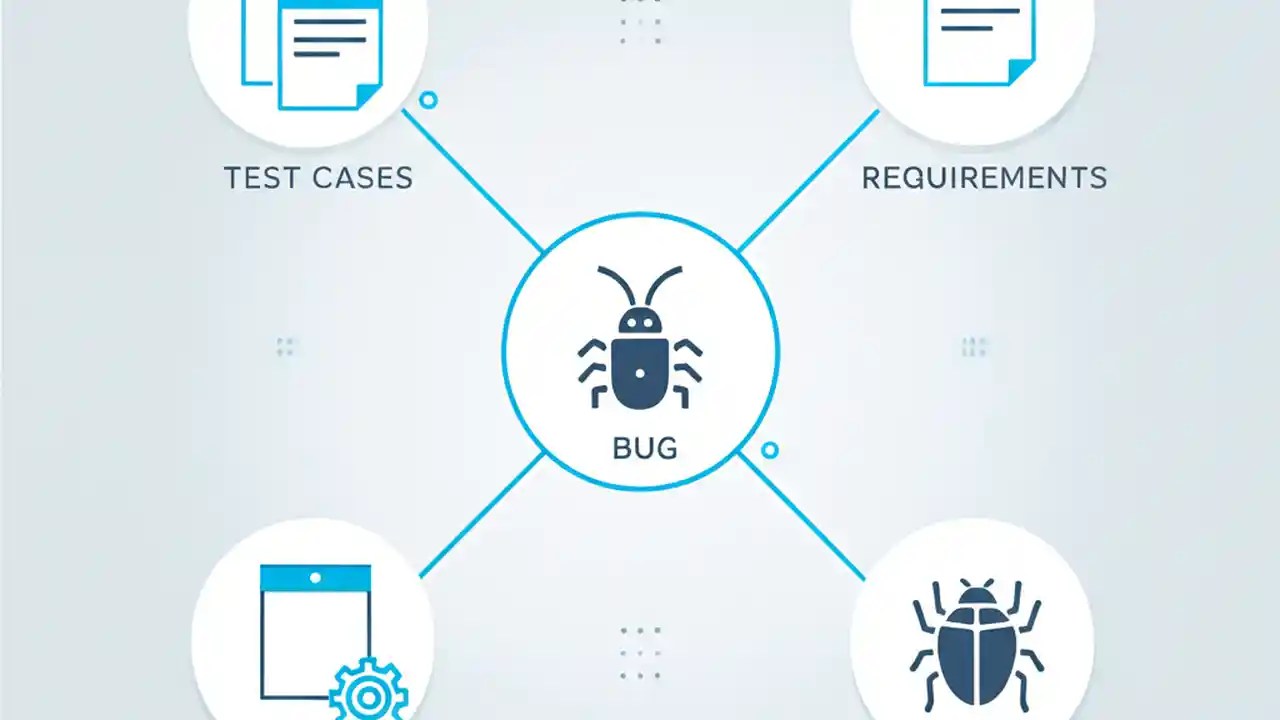 TEST CASES

REQUIREMENTS

BUG