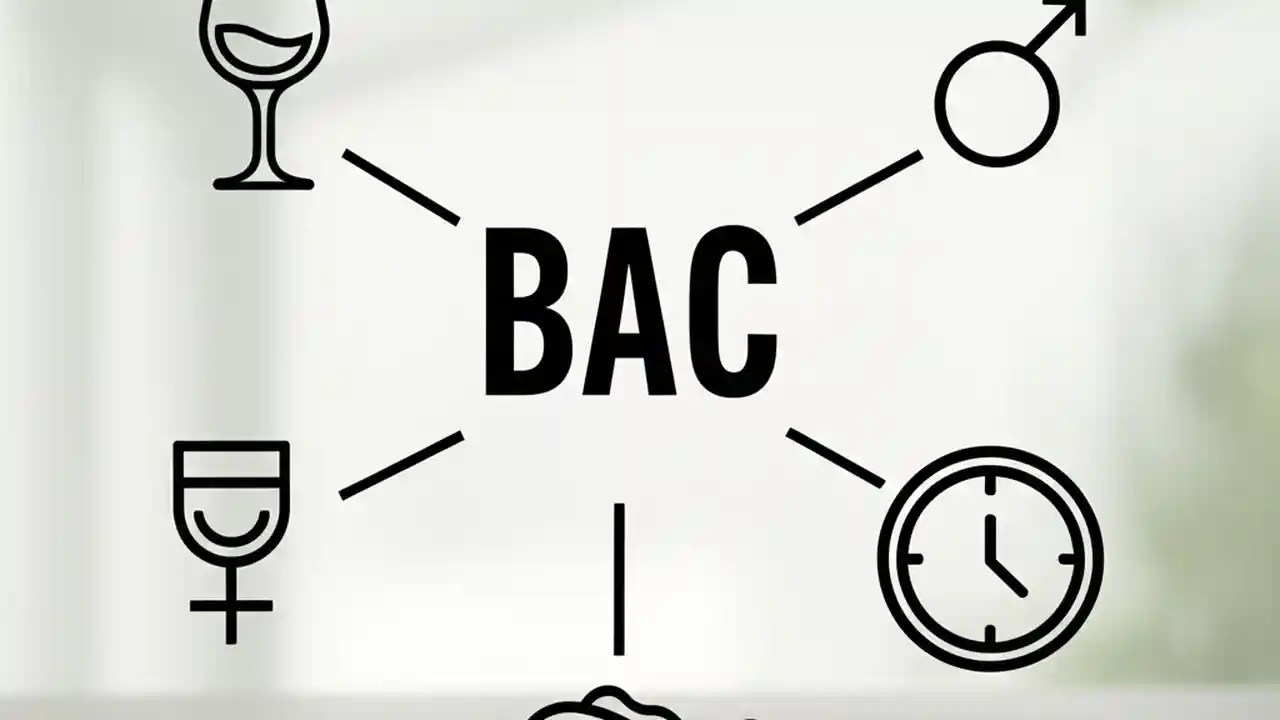 BAC