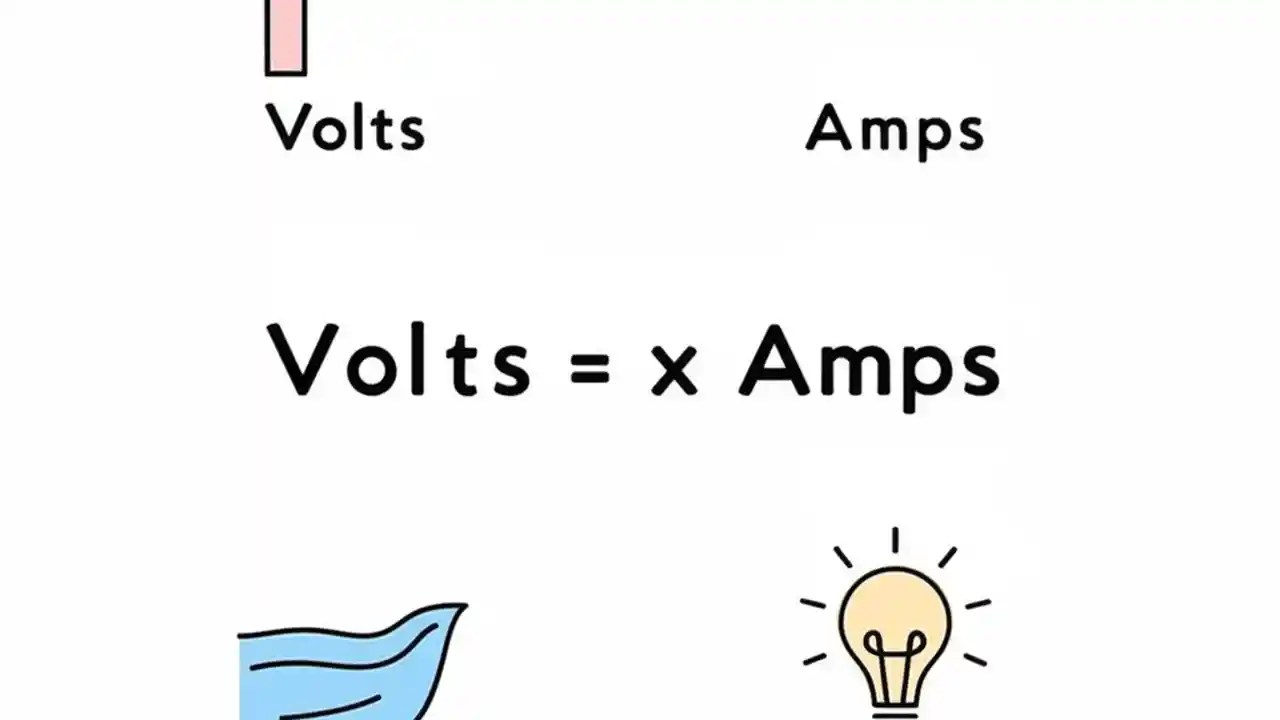 Volts

Amps

Volts = x Amps