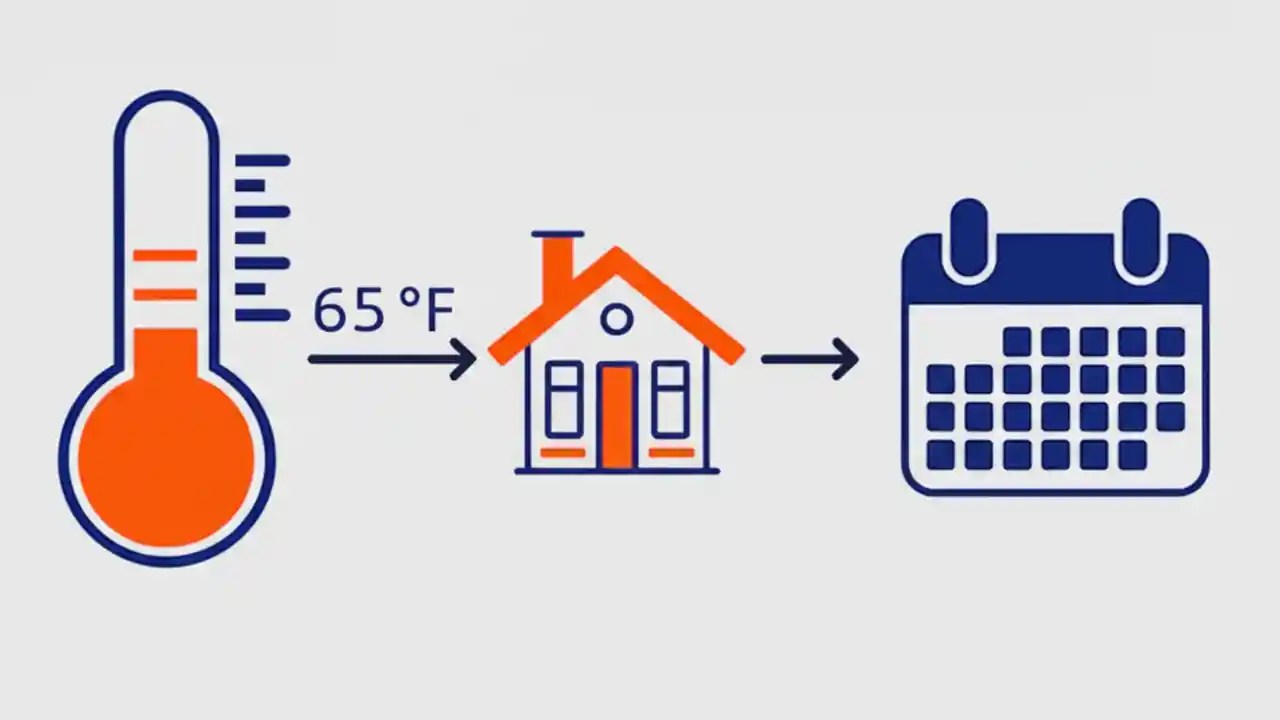 65 °F