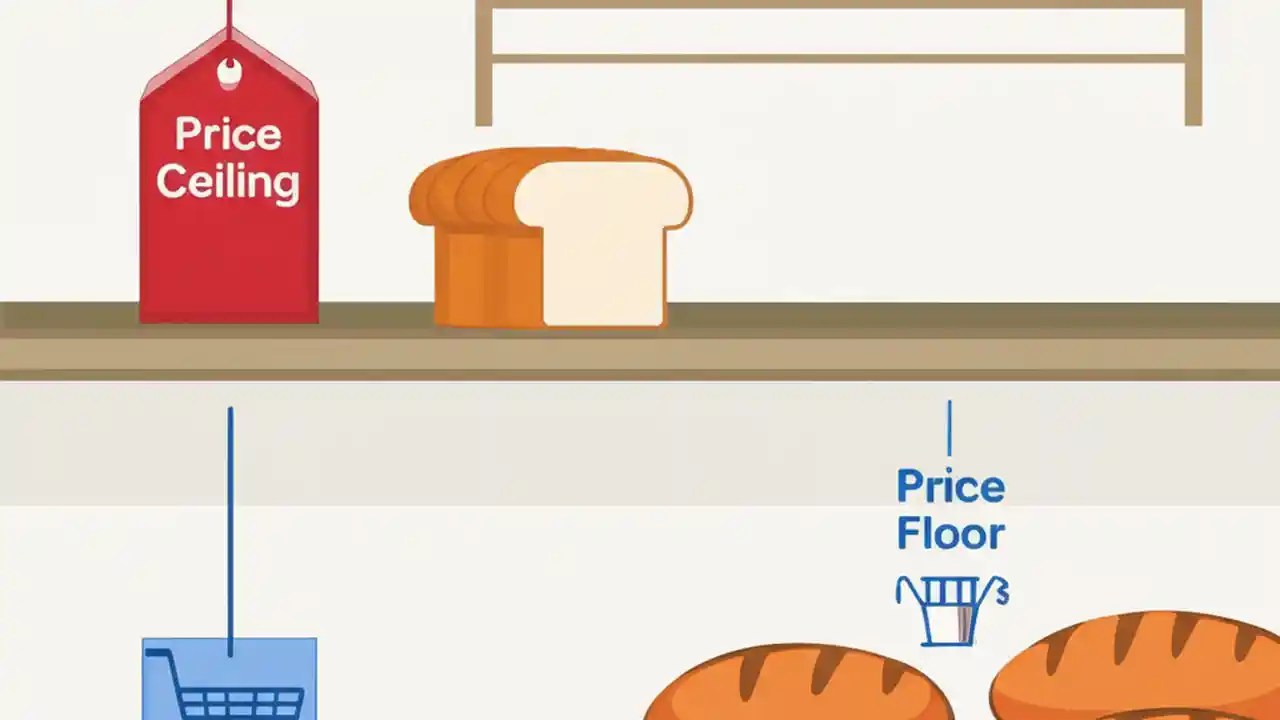 Price Ceiling

Price Floor