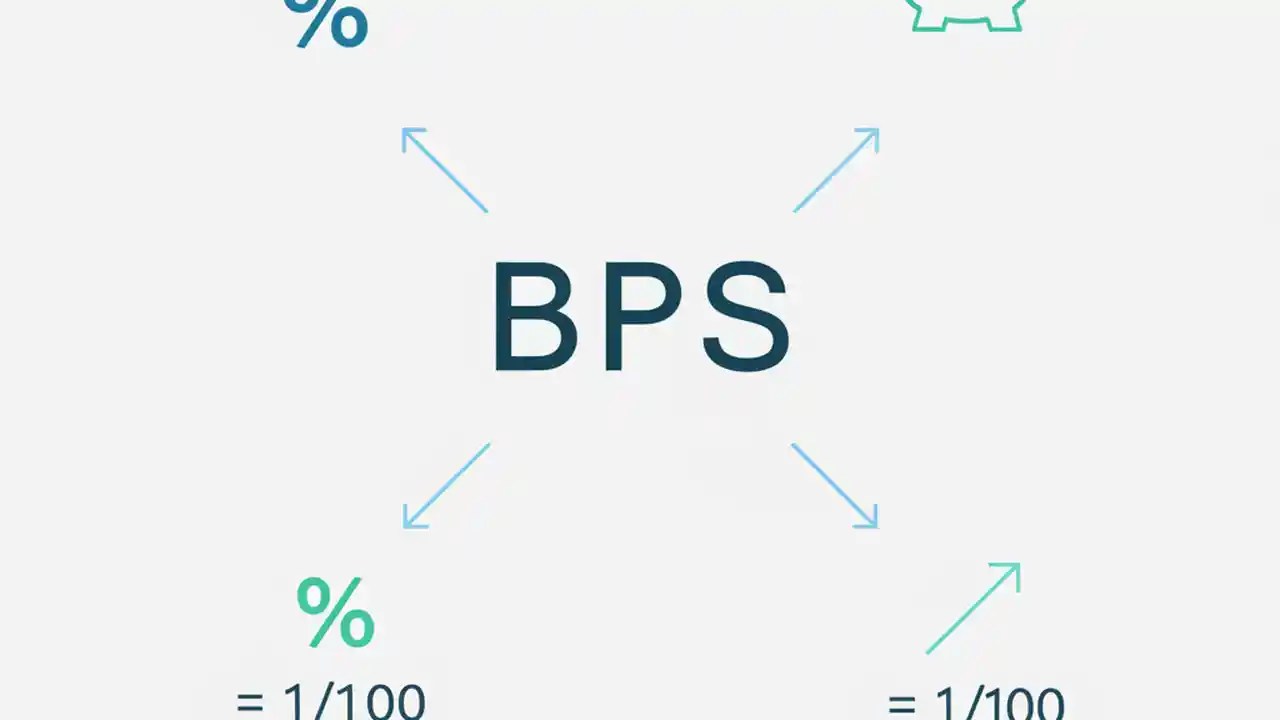 %

BPS

%

= 1/100

= 1/100