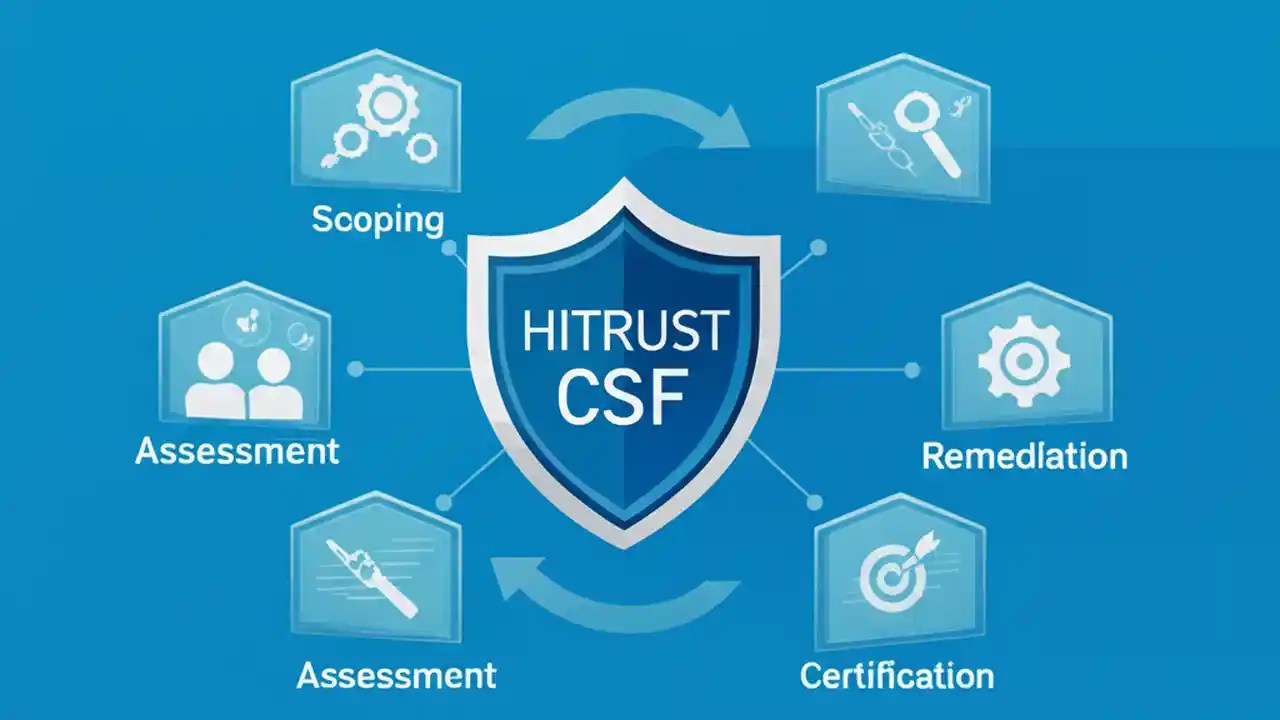 Scoping

HITRUST CSF

Assessment

Remediation

Assessment

Certification