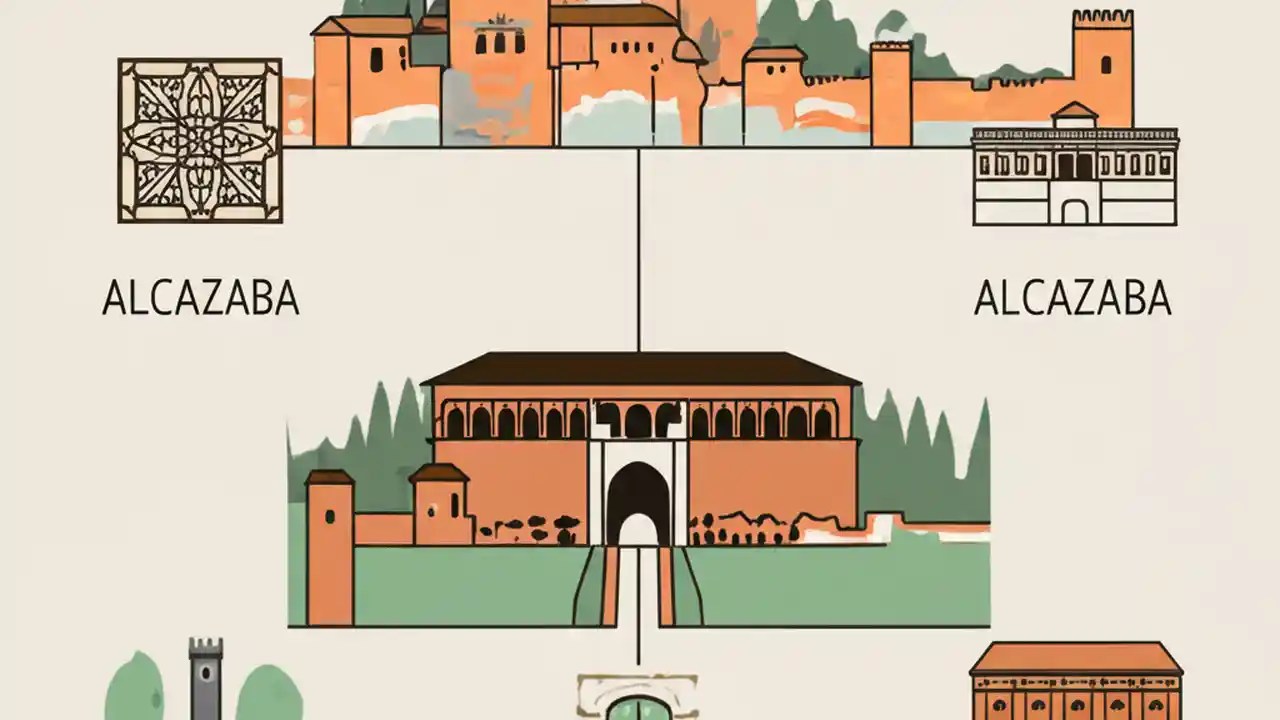 ALCAZABA

ALCAZABA