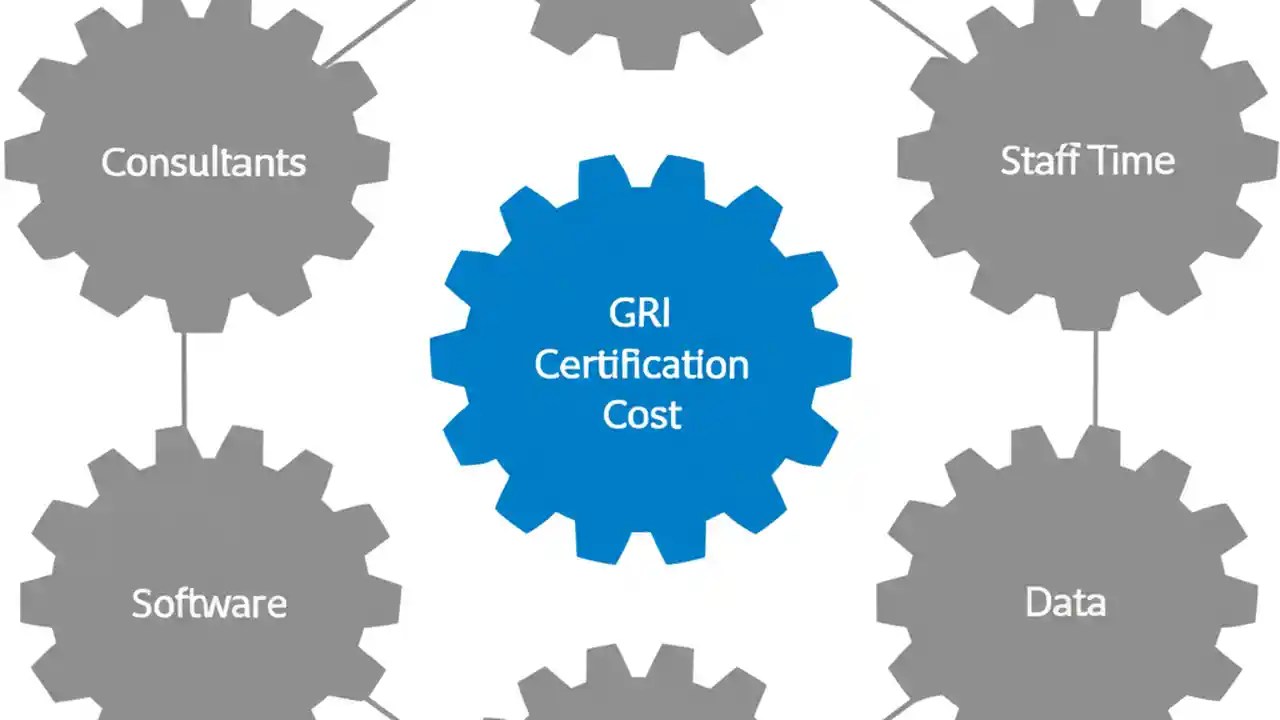 Consultants

Staff Time

GRI Certification Cost

Software

Data