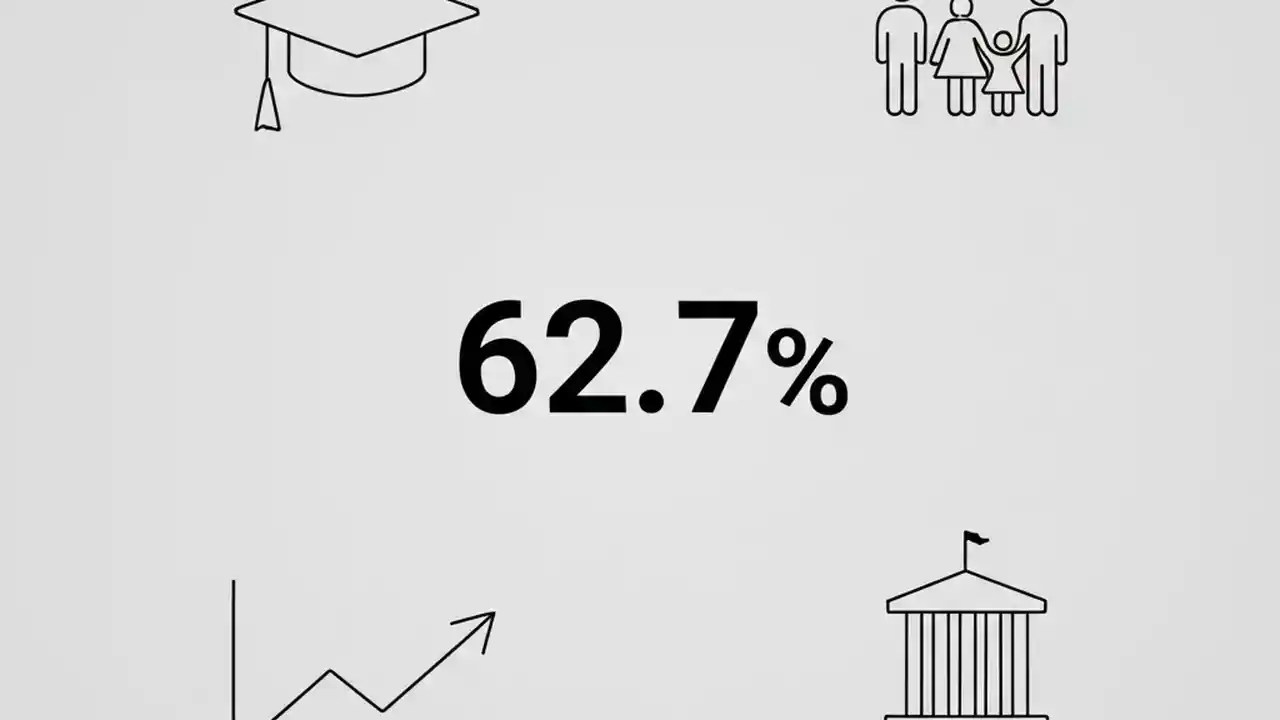 62.7%