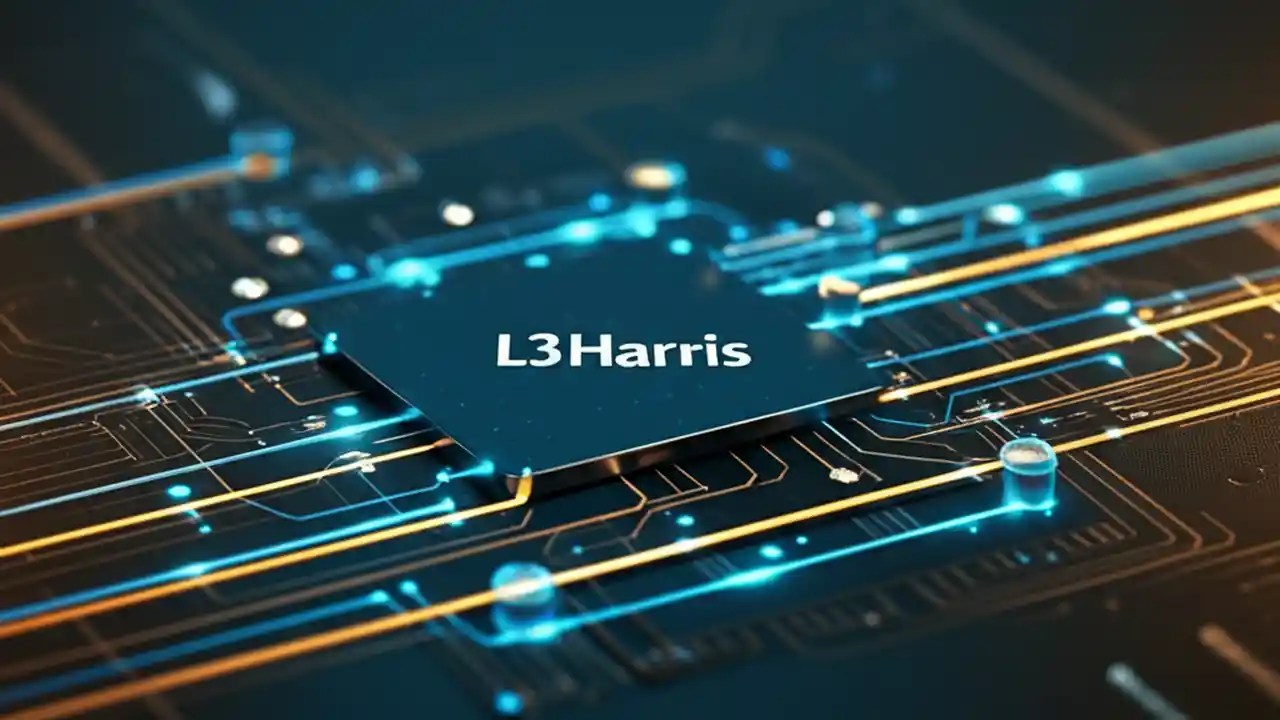 L3Harris