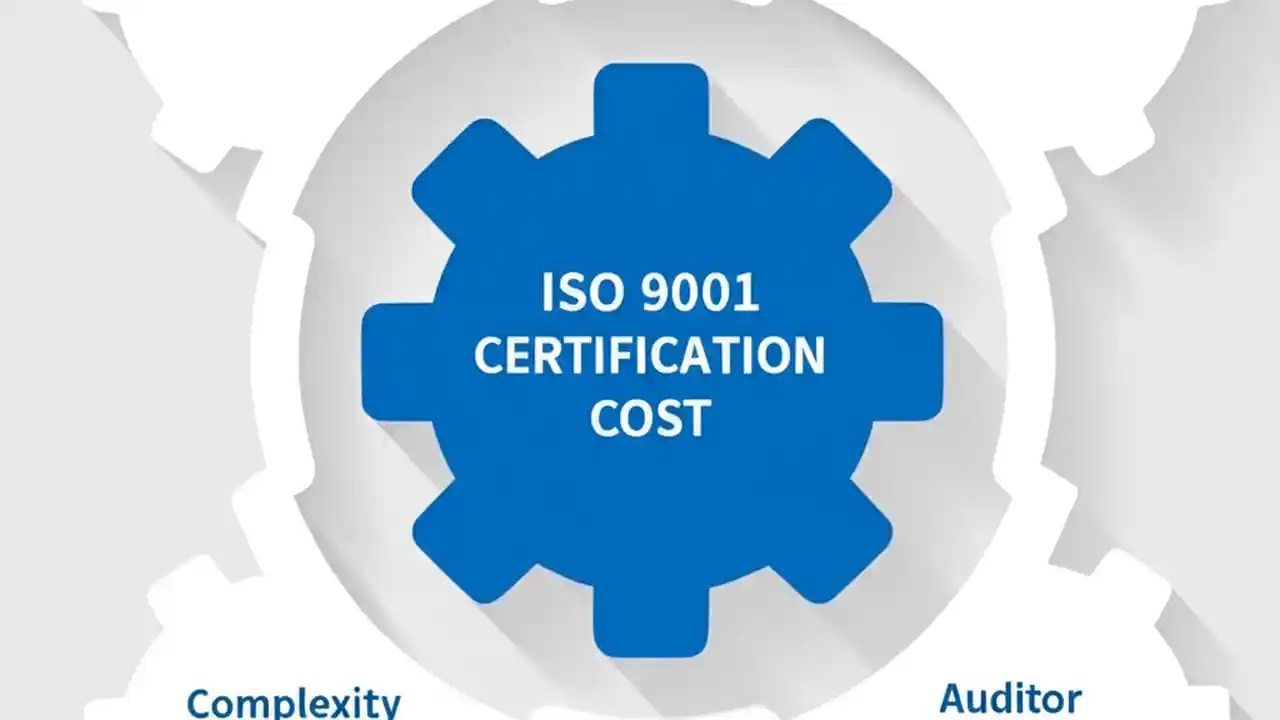 ISO 9001
CERTIFICATION
COST

Complexity

Auditor