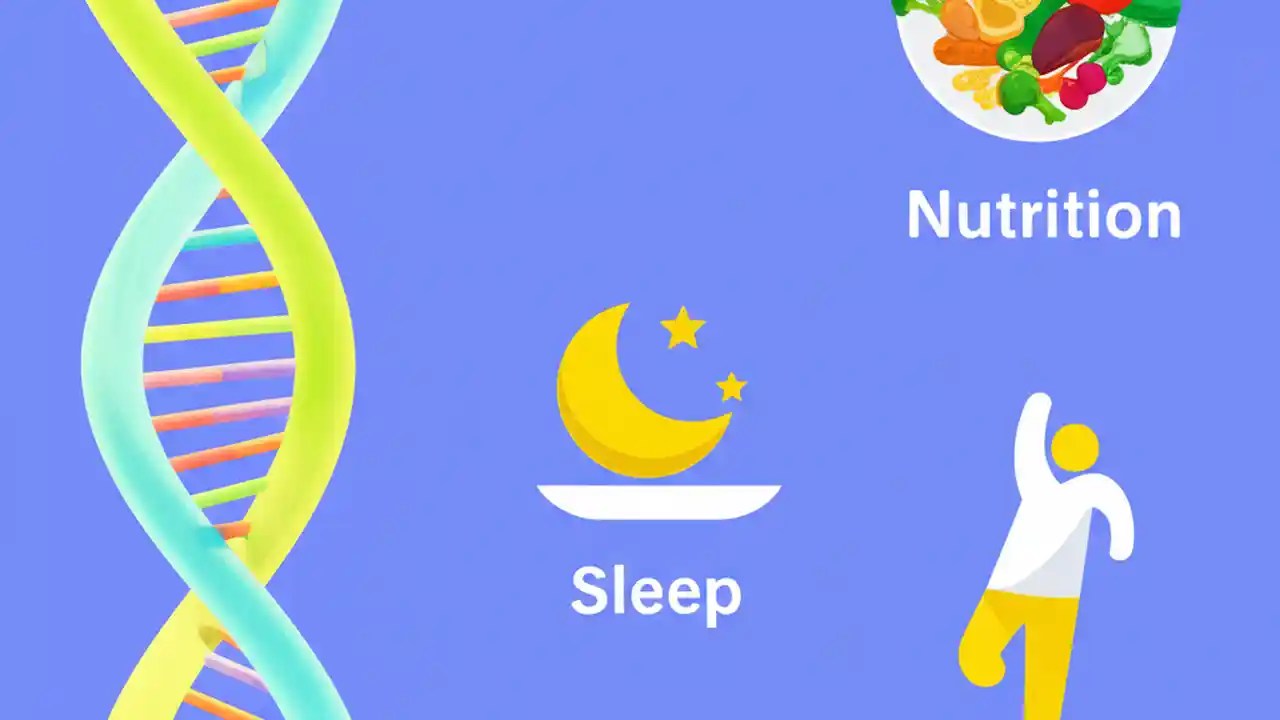 Nutrition

Sleep