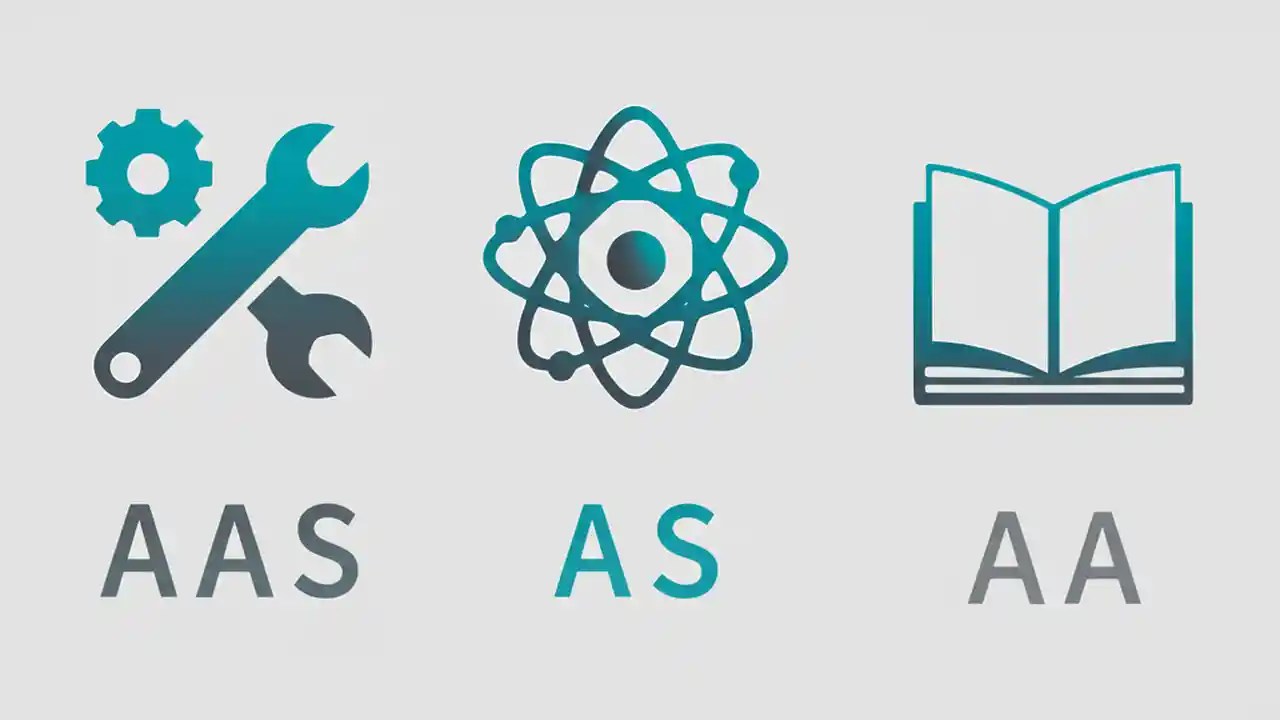 AAS AS AA