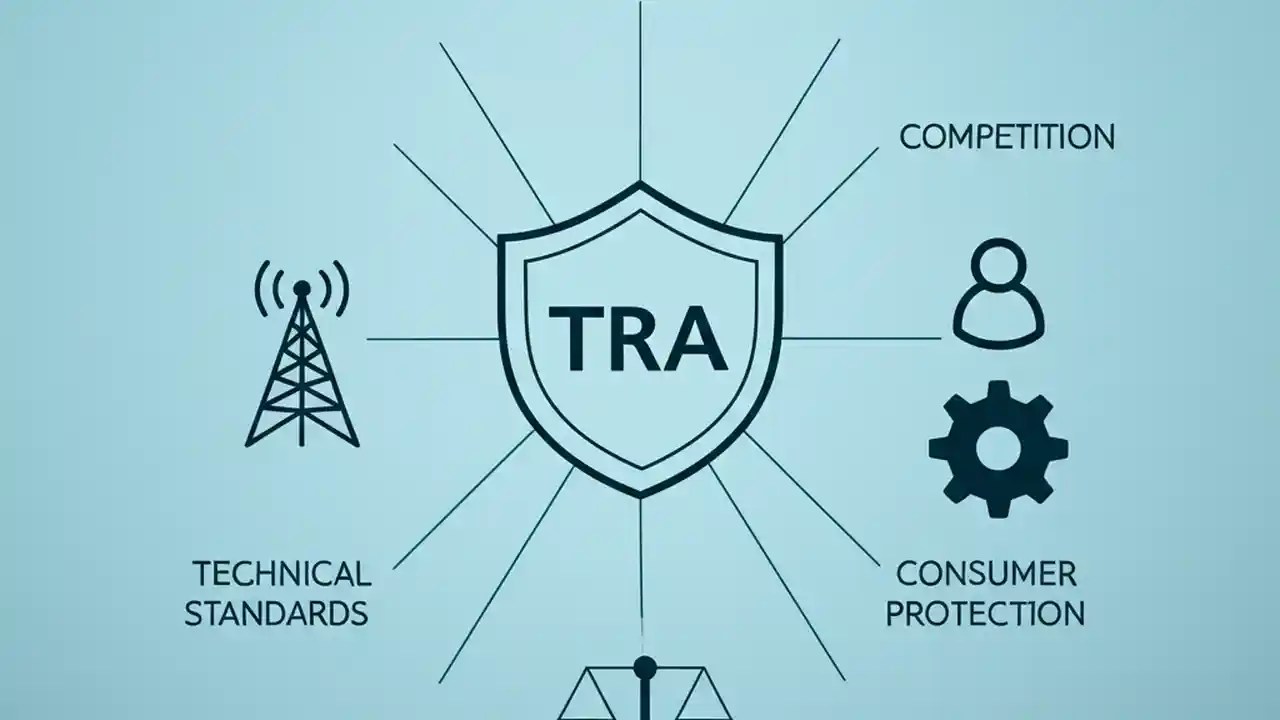 COMPETITION

TRA

TECHNICAL STANDARDS

CONSUMER PROTECTION